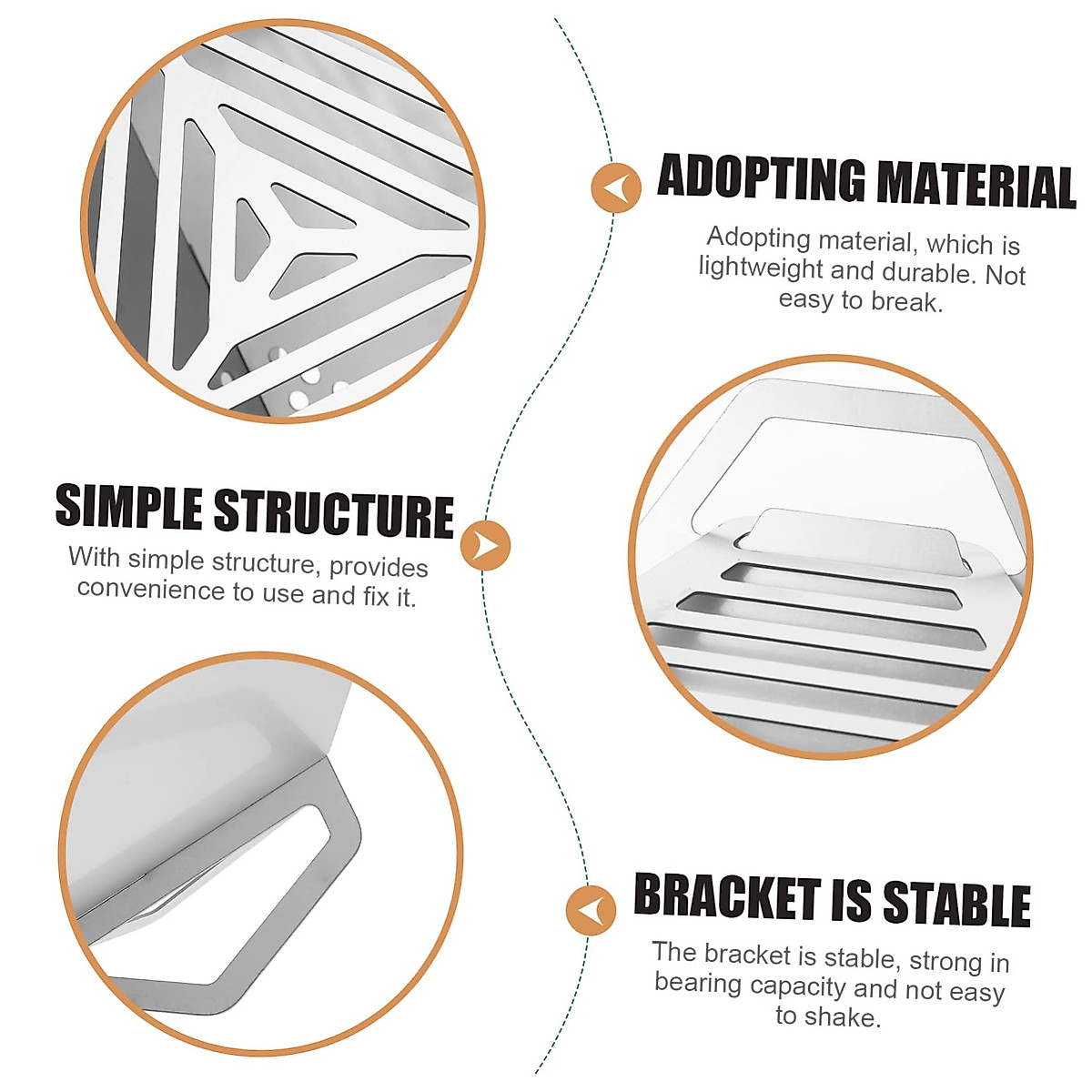 ADOPTING MATERIAL

Adopting material, which is lightweight and durable. Not easy to break.

SIMPLE STRUCTURE

With simple structure, provides convenience to use and fix it.

BRACKET IS STABLE

The bracket is stable, strong in bearing capacity and not easy to shake.