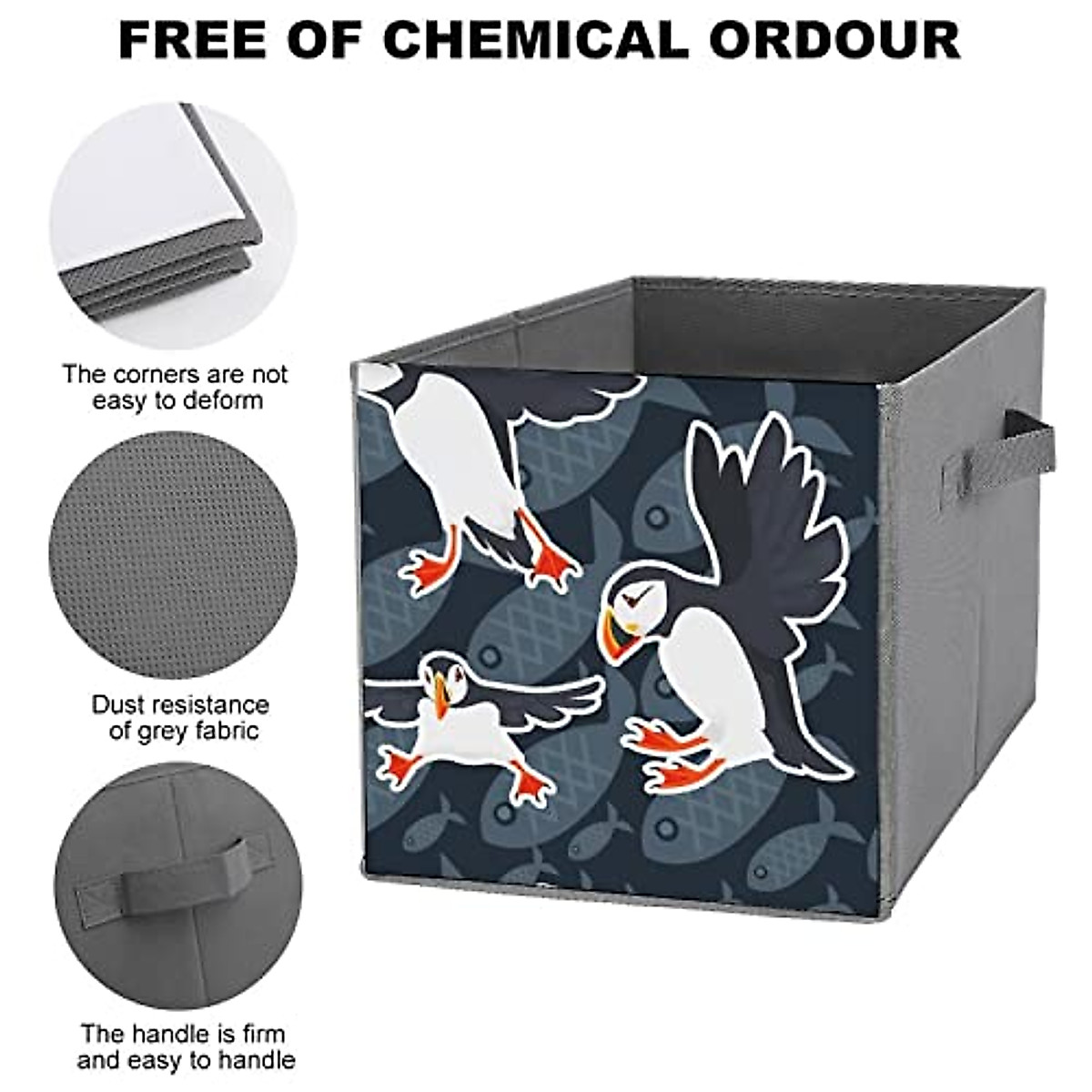 FREE OF CHEMICAL ORDOUR

The corners are not easy to deform

Dust resistance of grey fabric

The handle is firm and easy to handle