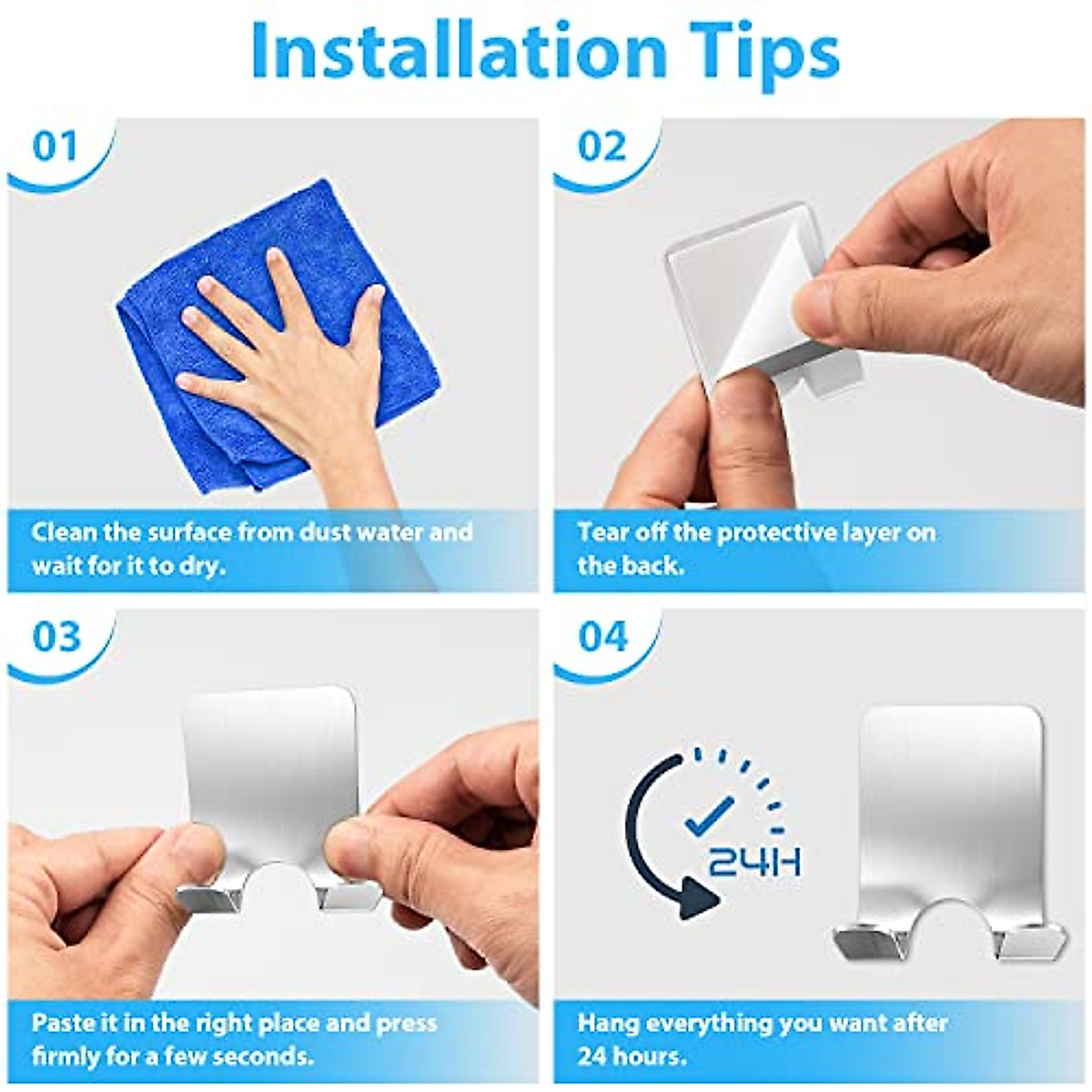 Installation Tips

01

Clean the surface from dust water and wait for it to dry.

02

Tear off the protective layer on the back.

03

Paste it in the right place and press firmly for a few seconds.

04

24H

Hang everything you want after 24 hours.