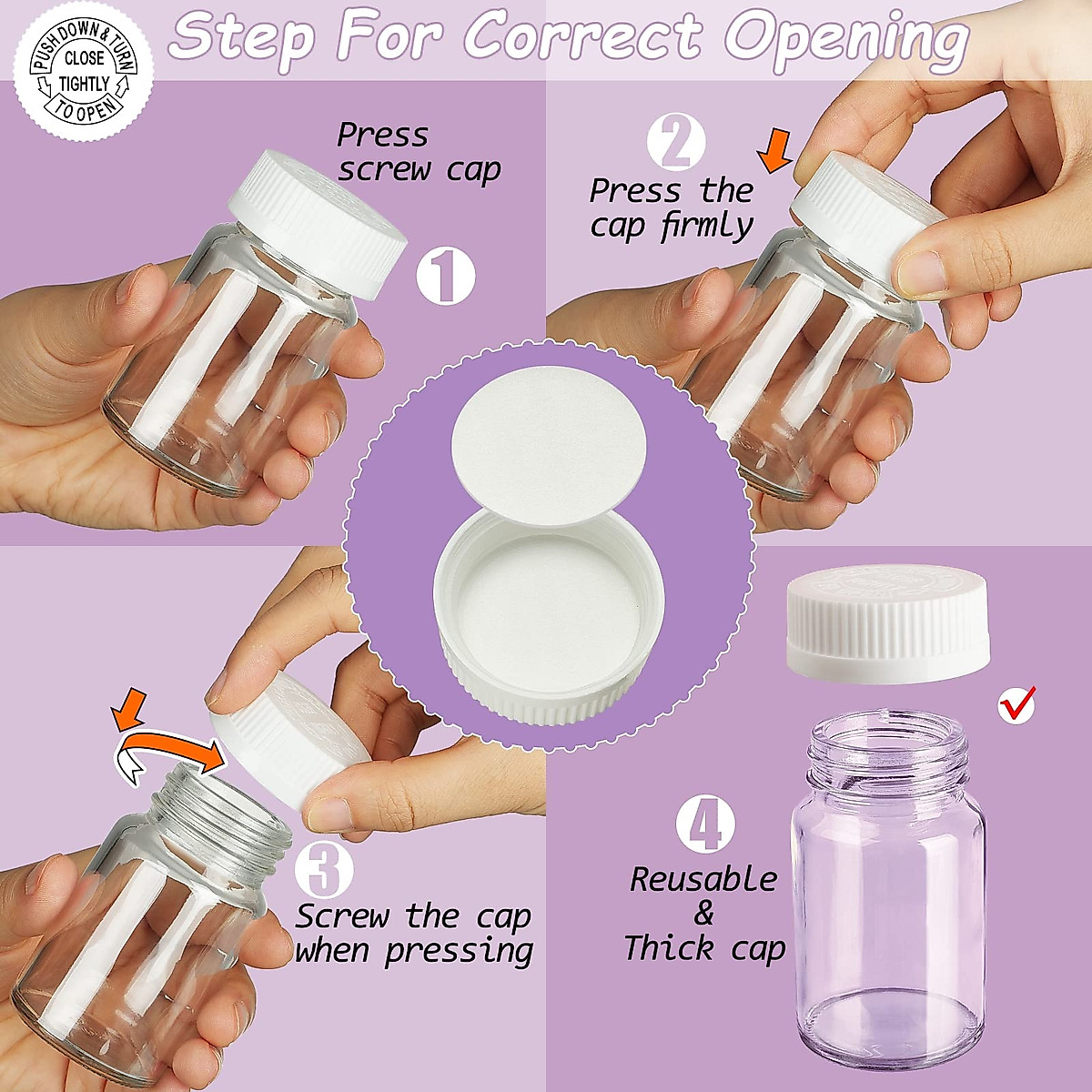 PUSH DOWN & TURN
CLOSE TIGHTLY
TO OPEN

Step For Correct Opening

Press screw cap

1

2

Press the cap firmly

3

Screw the cap when pressing

4

Reusable & Thick cap