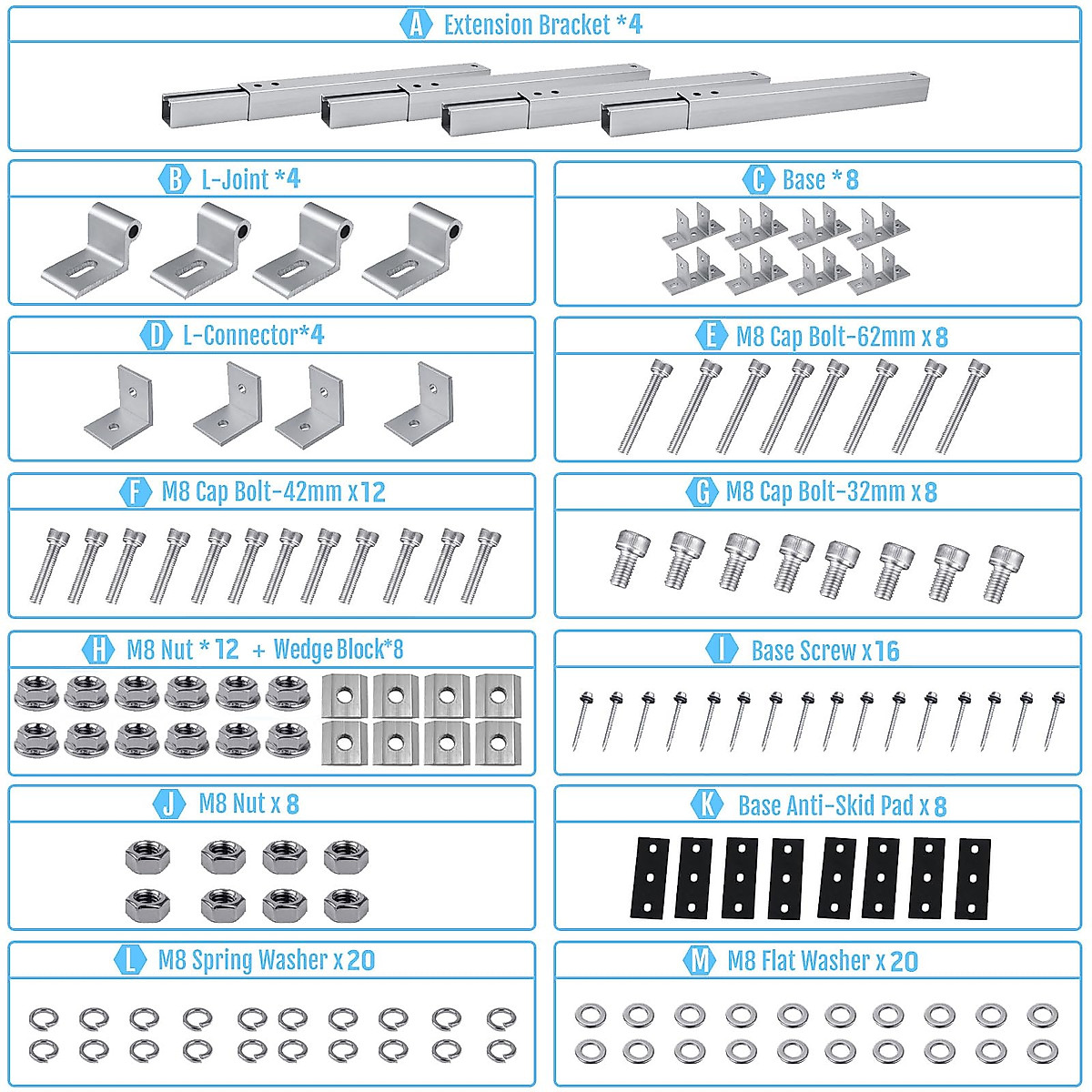 A Extension Bracket *4

B L-Joint *4

C Base *8

D L-Connector*4

E M8 Cap Bolt-62mm x 8

F M8 Cap Bolt-42mm x 12

G M8 Cap Bolt-32mm x 8

H M8 Nut * 12 + Wedge Block*8

I Base Screw x 16

J M8 Nut x 8

K Base Anti-Skid Pad x 8

L M8 Spring Washer x 20

M M8 Flat Washer x 20