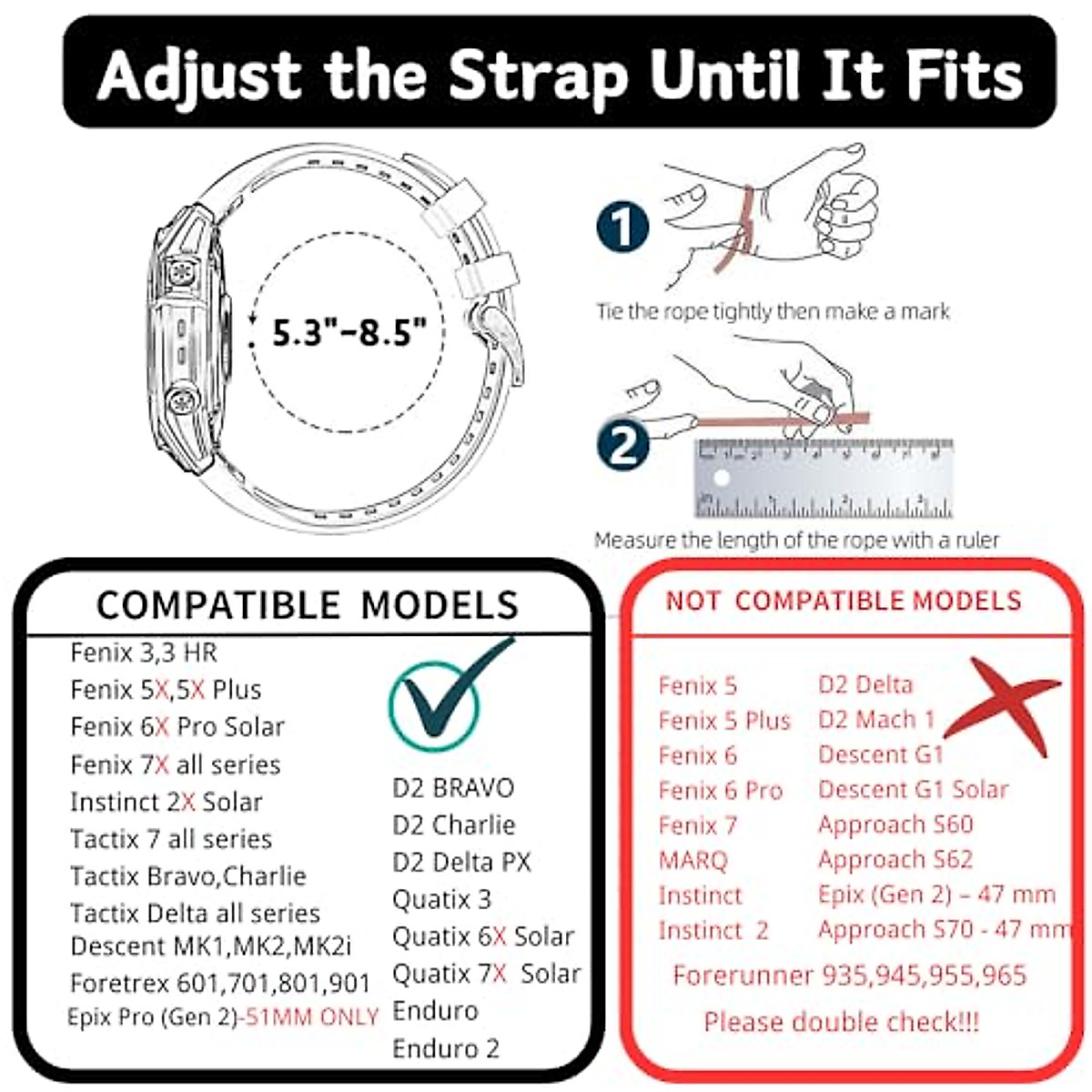 Adjust the Strap Until It Fits

5.3"-8.5"

1
Tie the rope tightly then make a mark

2
Measure the length of the rope with a ruler

COMPATIBLE MODELS

Fenix 3,3 HR
Fenix 5X,5X Plus
Fenix 6X Pro Solar
Fenix 7X all series
Instinct 2X Solar
Tactix 7 all series
Tactix Bravo,Charlie
Tactix Delta all series
Descent MK1,MK2,MK2i
Foretrex 601,701,801,901
Epix Pro (Gen 2)-51MM ONLY

D2 BRAVO
D2 Charlie
D2 Delta PX
Quatix 3
Quatix 6X Solar
Quatix 7X Solar
Enduro
Enduro 2

NOT COMPATIBLE MODELS

Fenix 5
Fenix 5 Plus
Fenix 6
Fenix 6 Pro
Fenix 7
MARQ
Instinct
Instinct 2

D2 Delta
D2 Mach 1
Descent G1
Descent G1 Solar
Approach S60
Approach S62
Epix (Gen 2) – 47 mm
Approach S70 - 47 mm

Forerunner 935,945,955,965

Please double check!!!