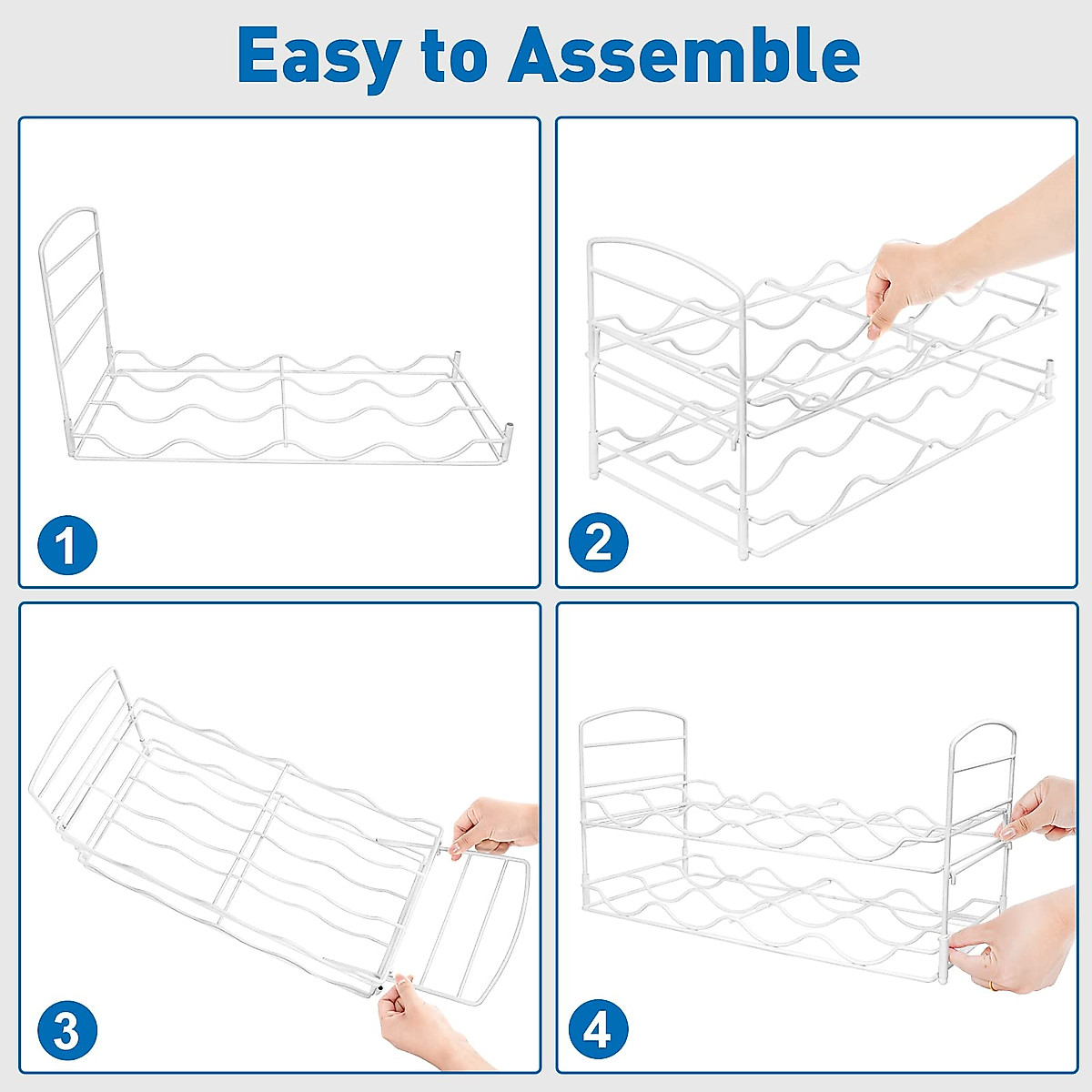 Easy to Assemble

1

2

3

4