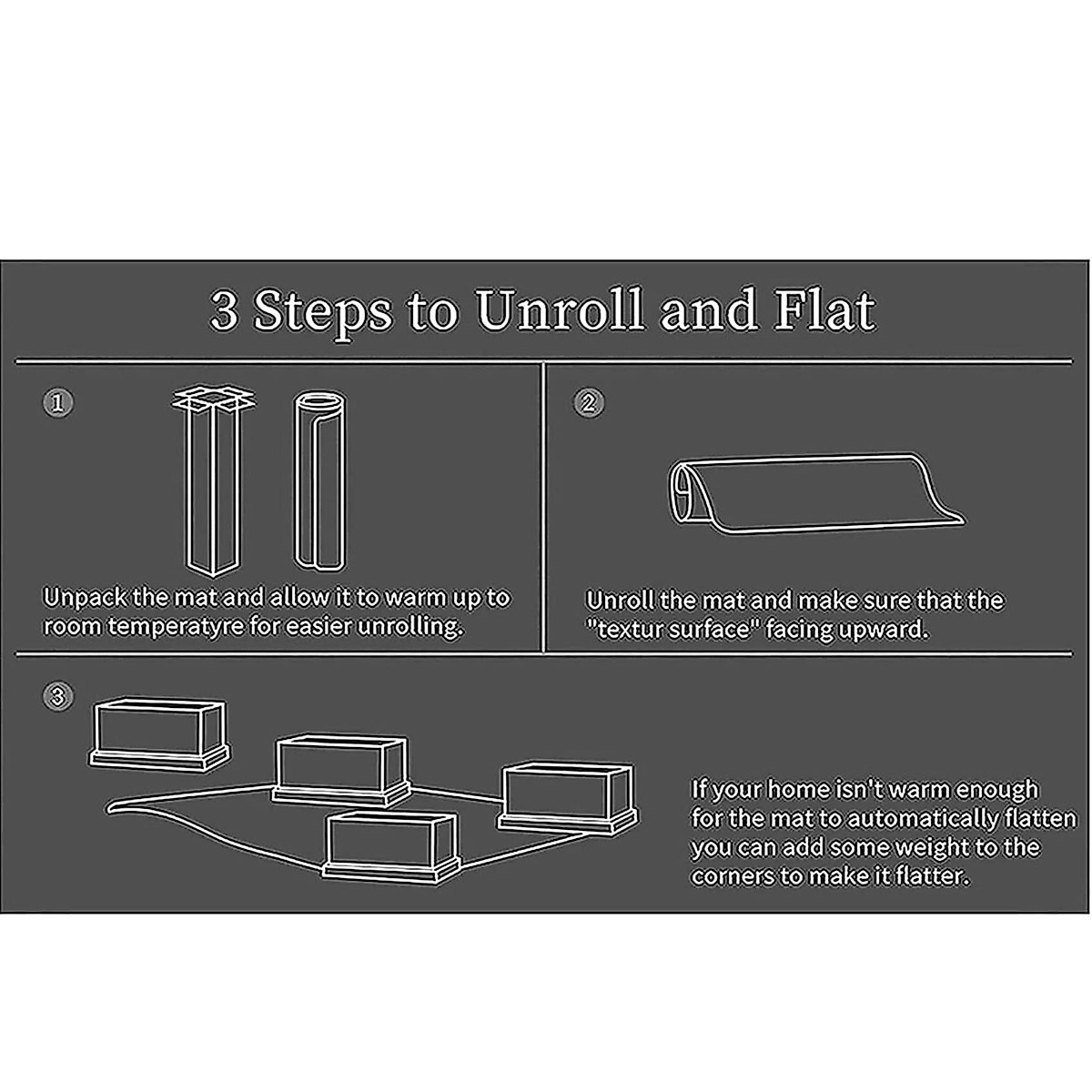 3 Steps to Unroll and Flat

①

Unpack the mat and allow it to warm up to room temperatyre for easier unrolling.

②

Unroll the mat and make sure that the "textur surface" facing upward.

③

If your home isn't warm enough for the mat to automatically flatten you can add some weight to the corners to make it flatter.