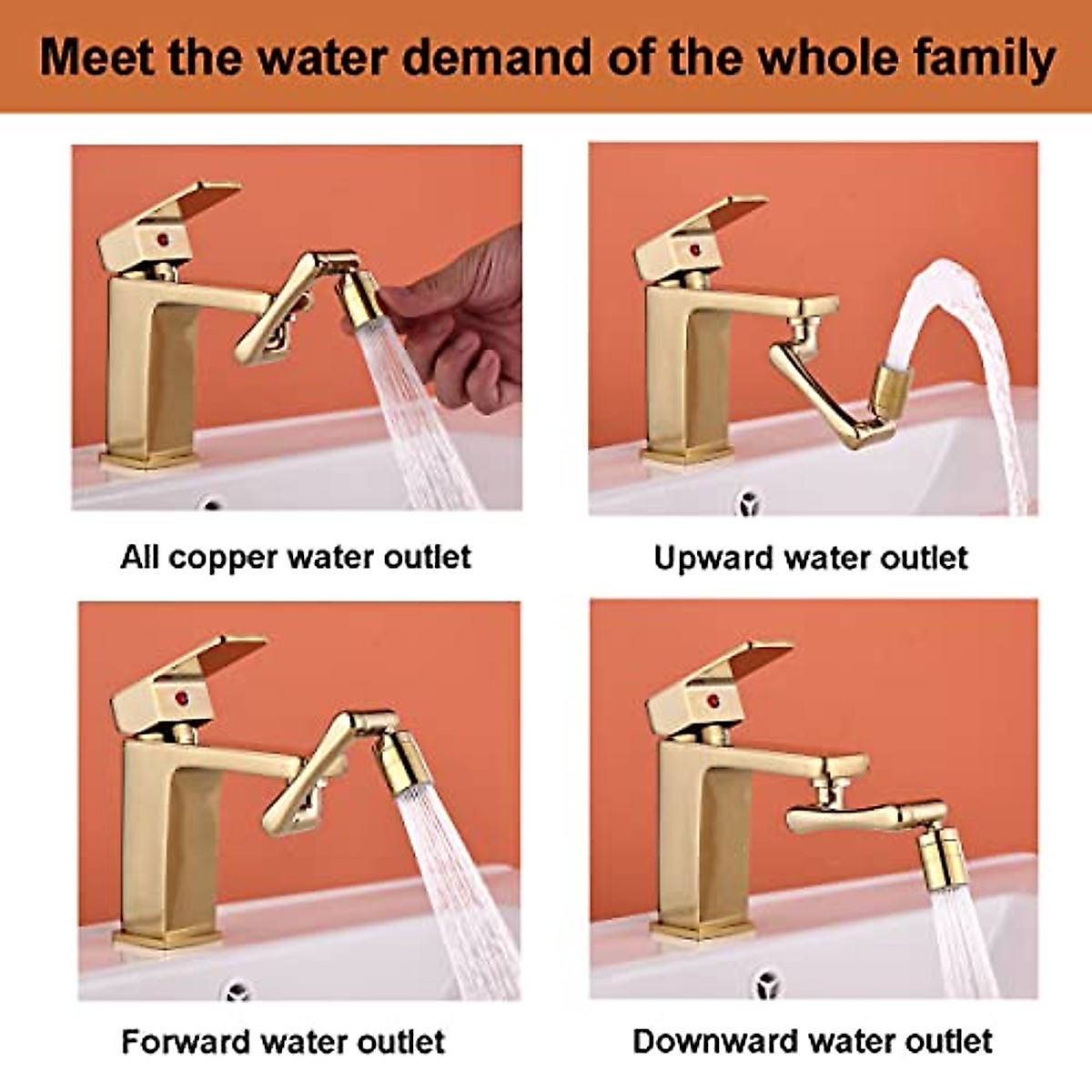 Meet the water demand of the whole family

All copper water outlet

Upward water outlet

Forward water outlet

Downward water outlet