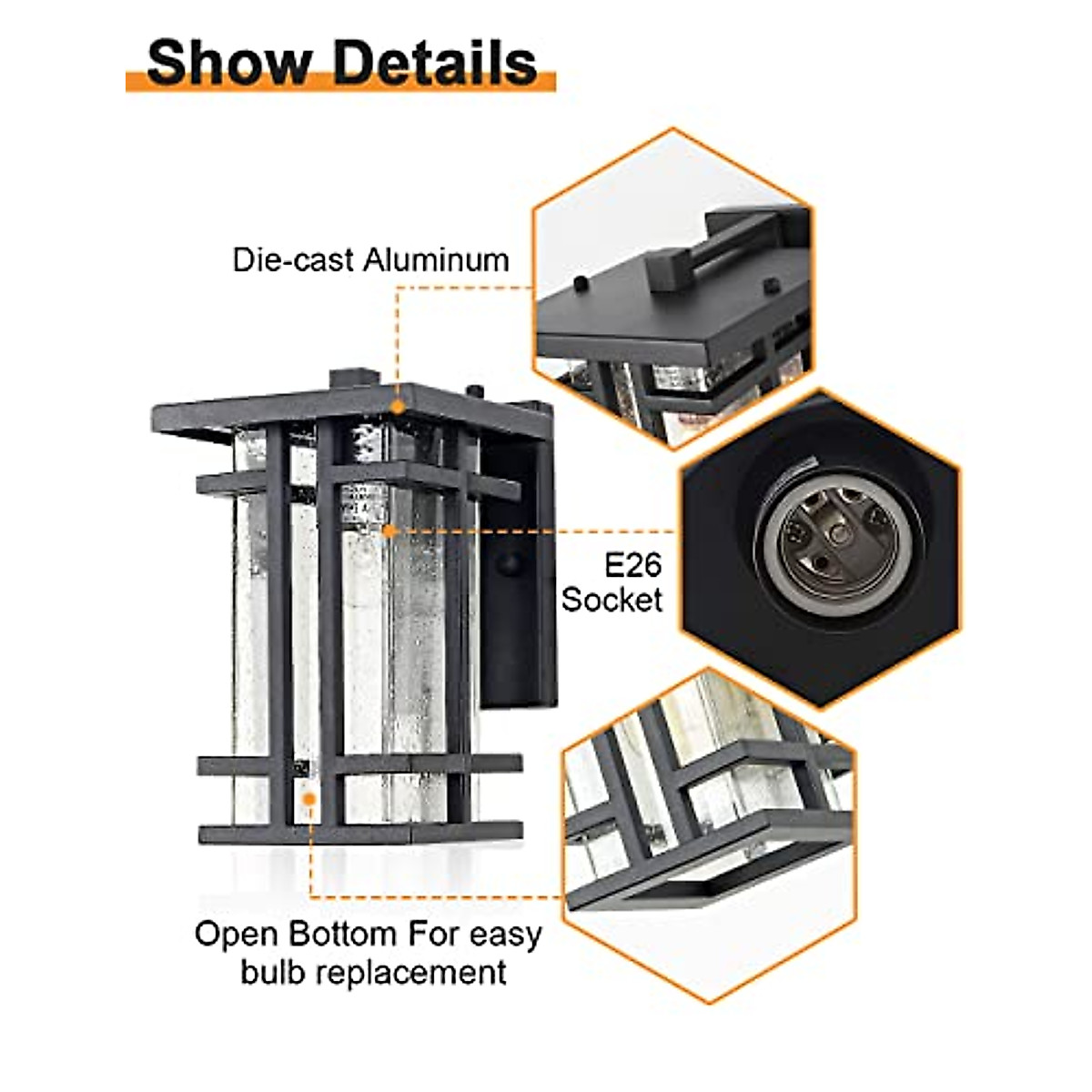 Show Details

Die-cast Aluminum

E26
Socket

Open Bottom For easy
bulb replacement