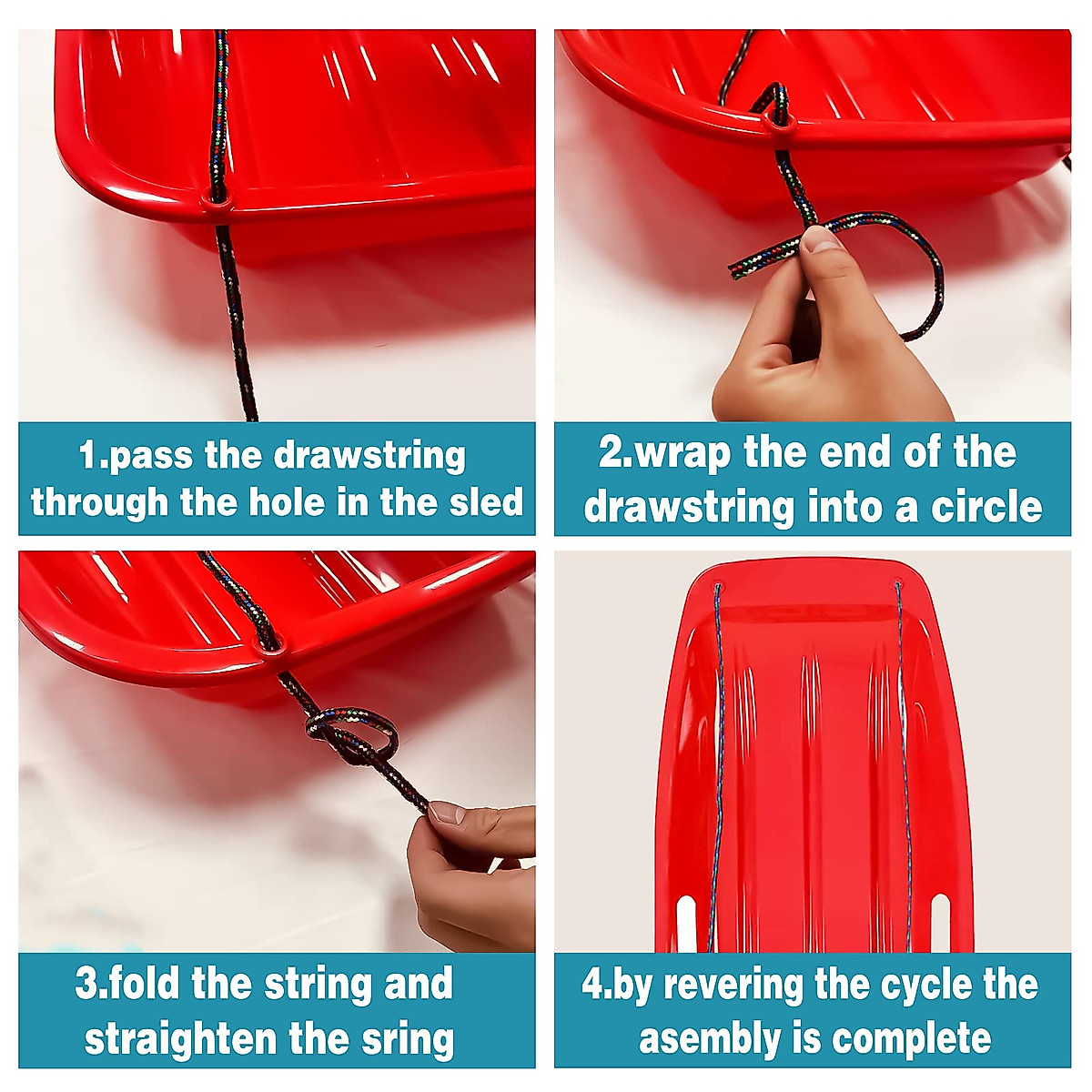 1.pass the drawstring through the hole in the sled

2.wrap the end of the drawstring into a circle

3.fold the string and straighten the sring

4.by revering the cycle the asembly is complete