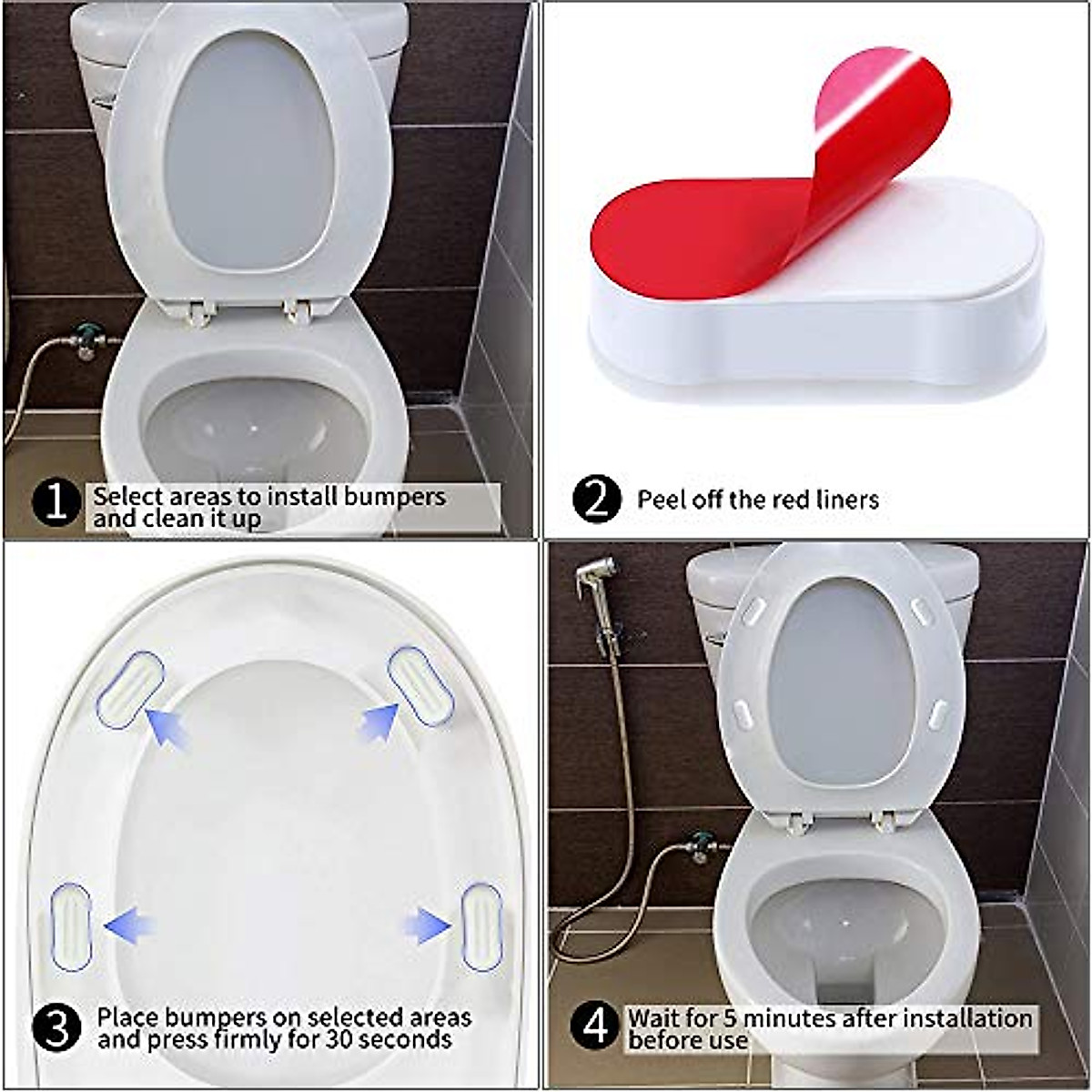 1 Select areas to install bumpers and clean it up

2 Peel off the red liners

3 Place bumpers on selected areas and press firmly for 30 seconds

4 Wait for 5 minutes after installation before use