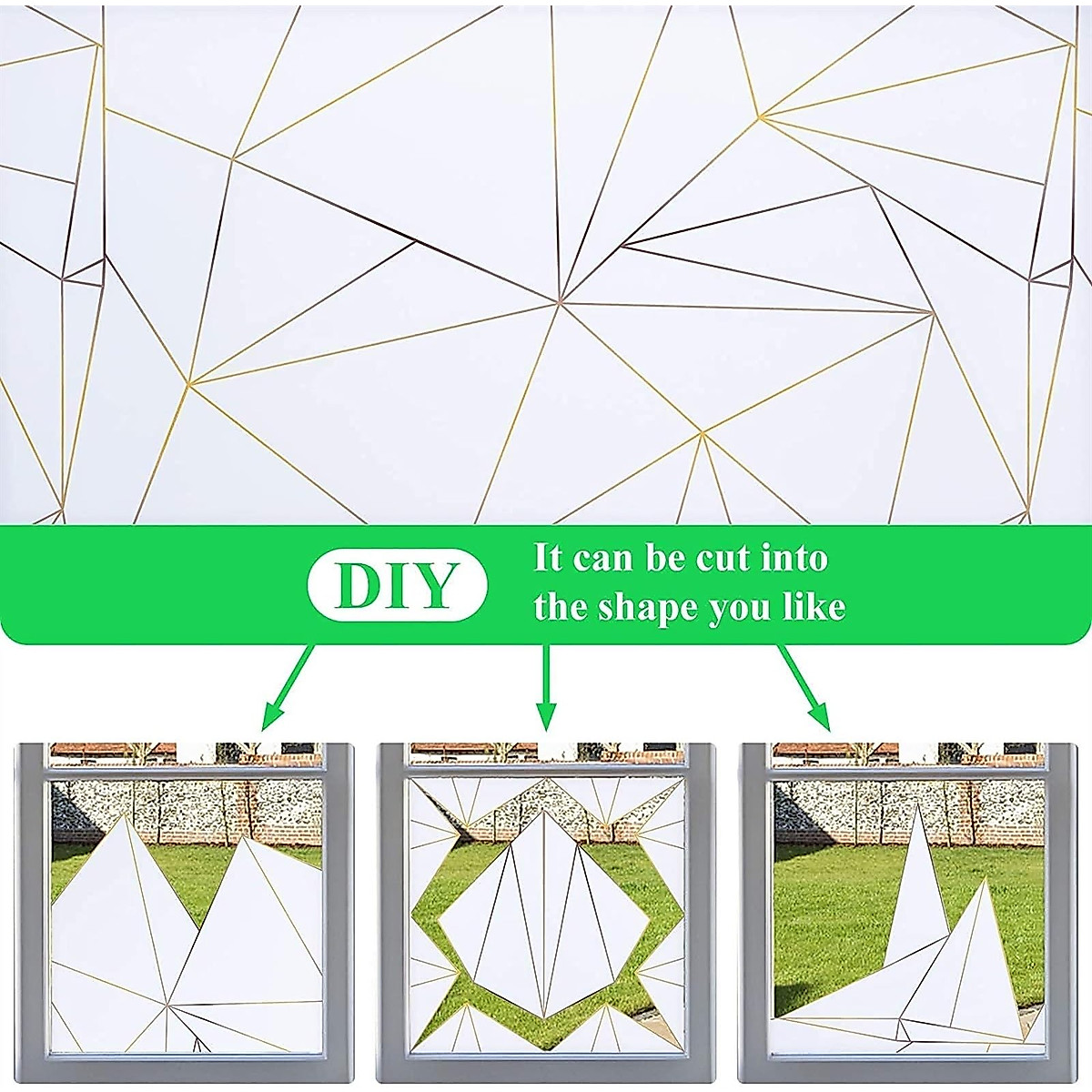 DIY

It can be cut into the shape you like