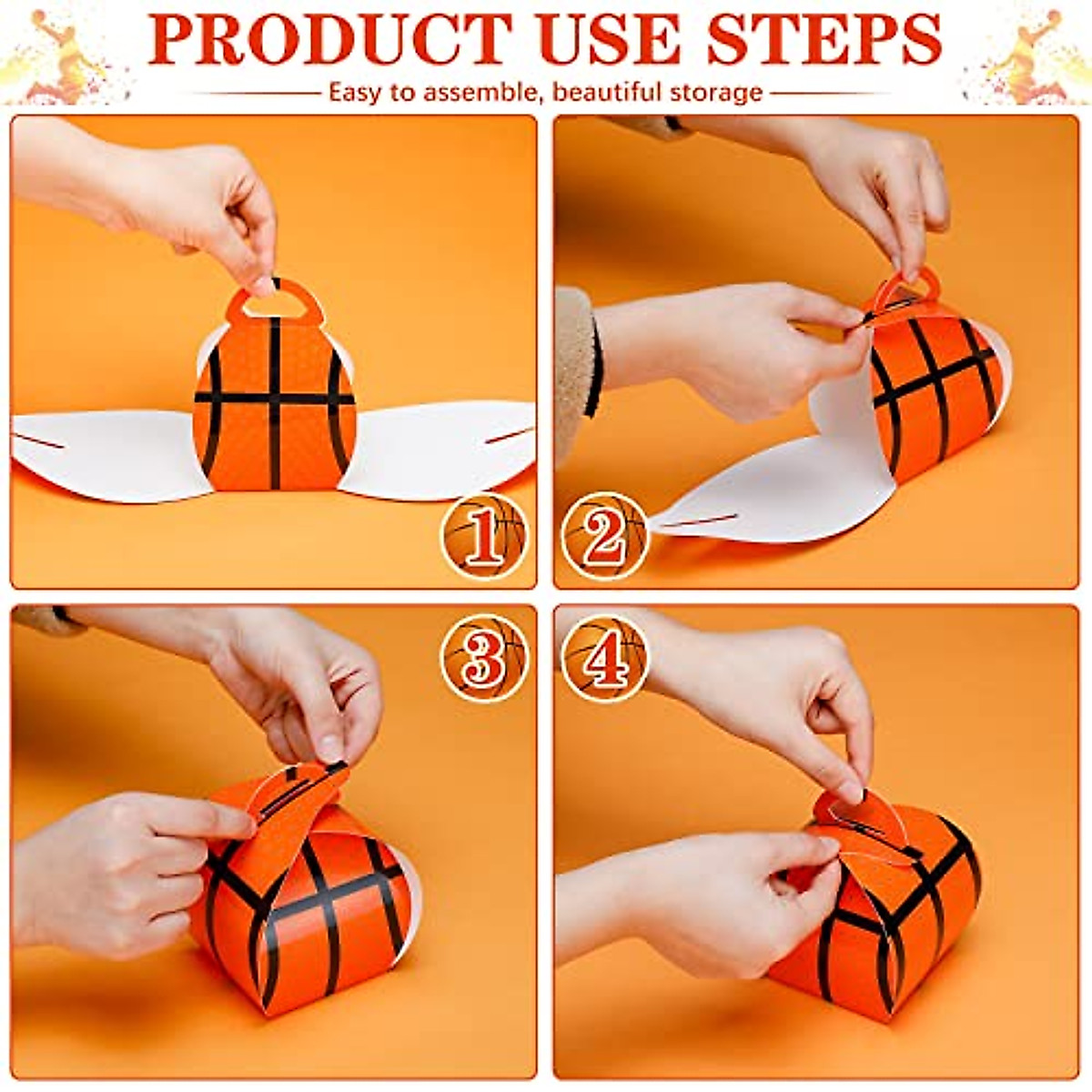 PRODUCT USE STEPS

Easy to assemble, beautiful storage

1

2

3

4