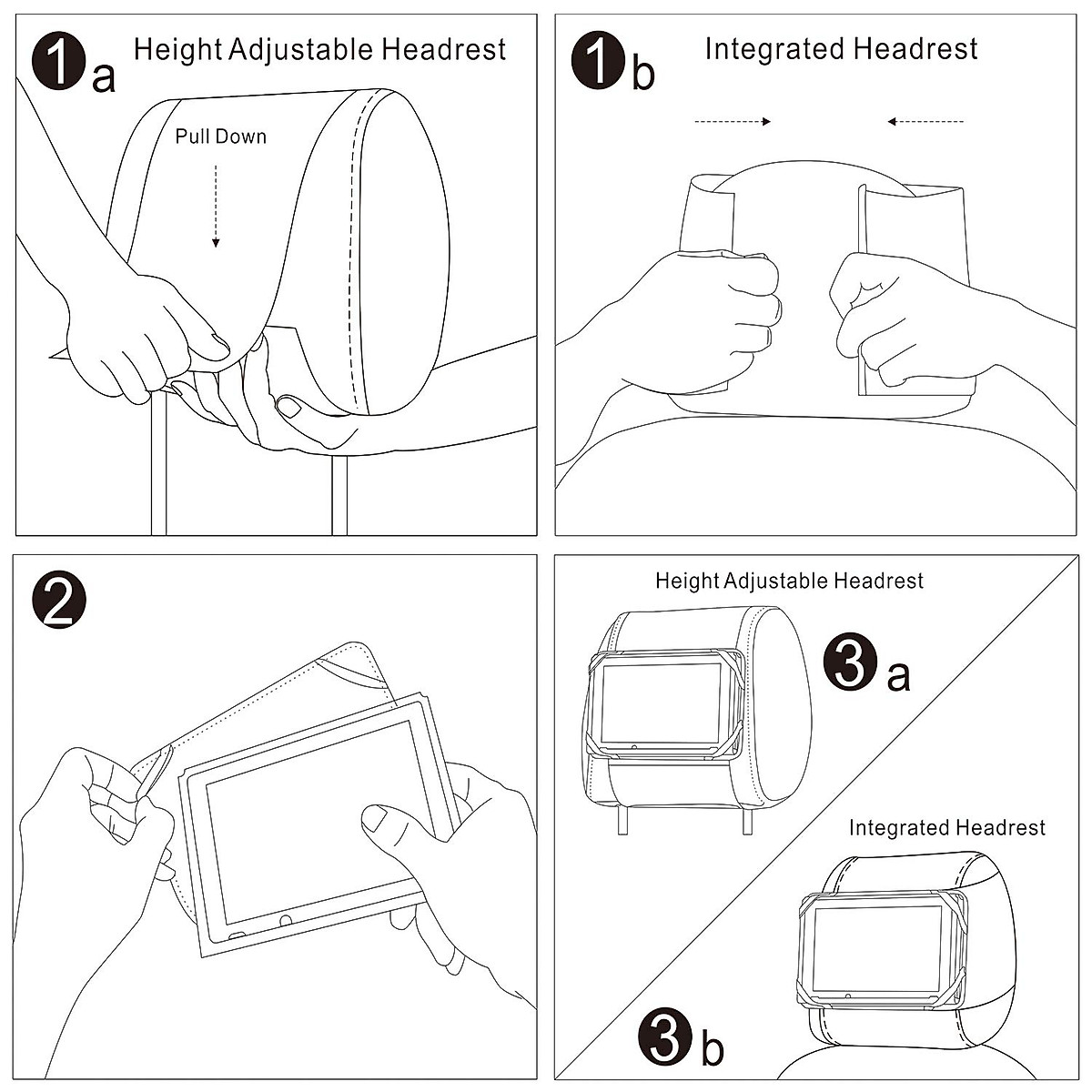 1a Height Adjustable Headrest

Pull Down

1b Integrated Headrest

2

Height Adjustable Headrest

3a

Integrated Headrest

3b