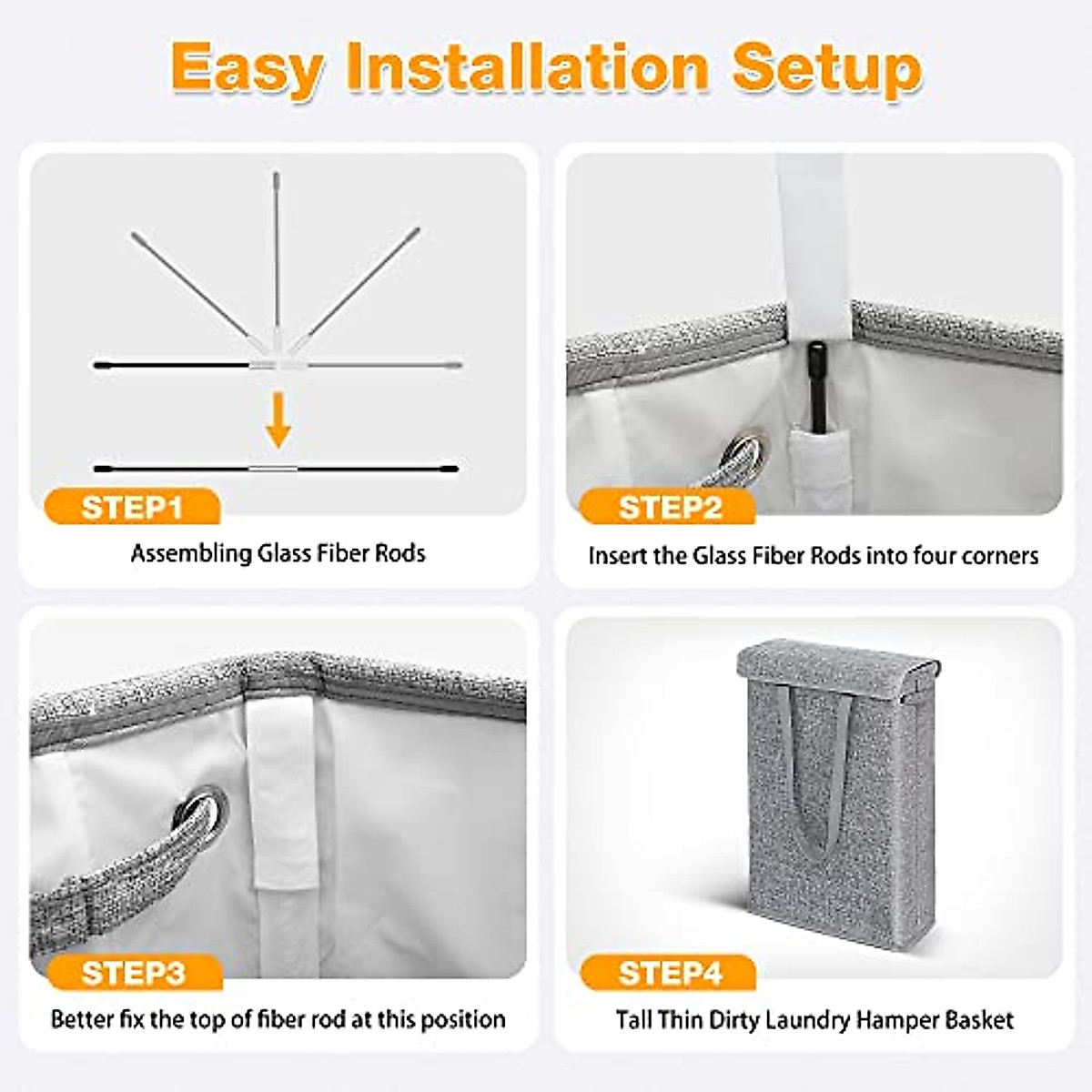 Easy Installation Setup

STEP1
Assembling Glass Fiber Rods

STEP2
Insert the Glass Fiber Rods into four corners

STEP3
Better fix the top of fiber rod at this position

STEP4
Tall Thin Dirty Laundry Hamper Basket