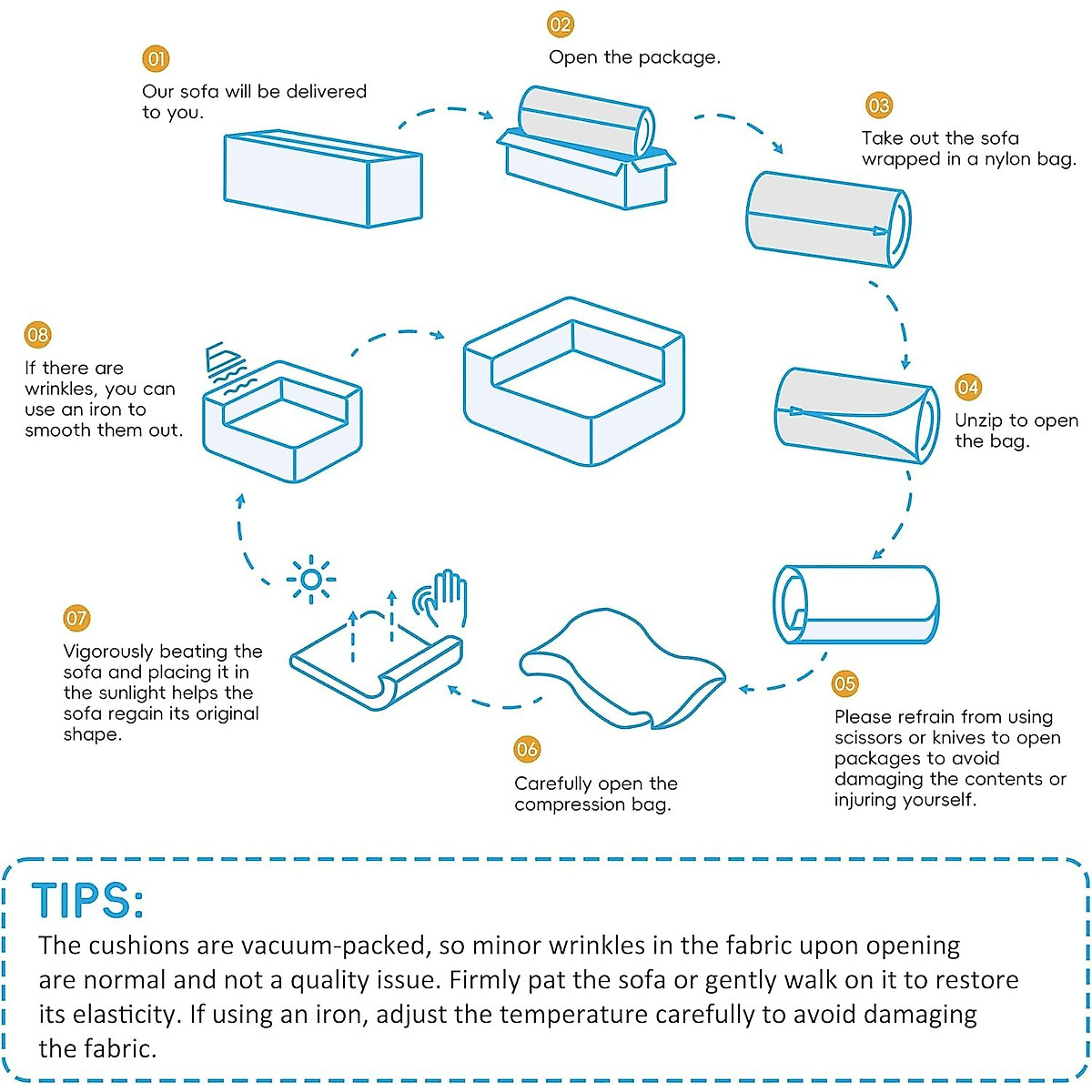 01
Our sofa will be delivered to you.

02
Open the package.

03
Take out the sofa wrapped in a nylon bag.

04
Unzip to open the bag.

05
Please refrain from using scissors or knives to open packages to avoid damaging the contents or injuring yourself.

06
Carefully open the compression bag.

07
Vigorously beating the sofa and placing it in the sunlight helps the sofa regain its original shape.

08
If there are wrinkles, you can use an iron to smooth them out.

TIPS:
The cushions are vacuum-packed, so minor wrinkles in the fabric upon opening are normal and not a quality issue. Firmly pat the sofa or gently walk on it to restore its elasticity. If using an iron, adjust the temperature carefully to avoid damaging the fabric.