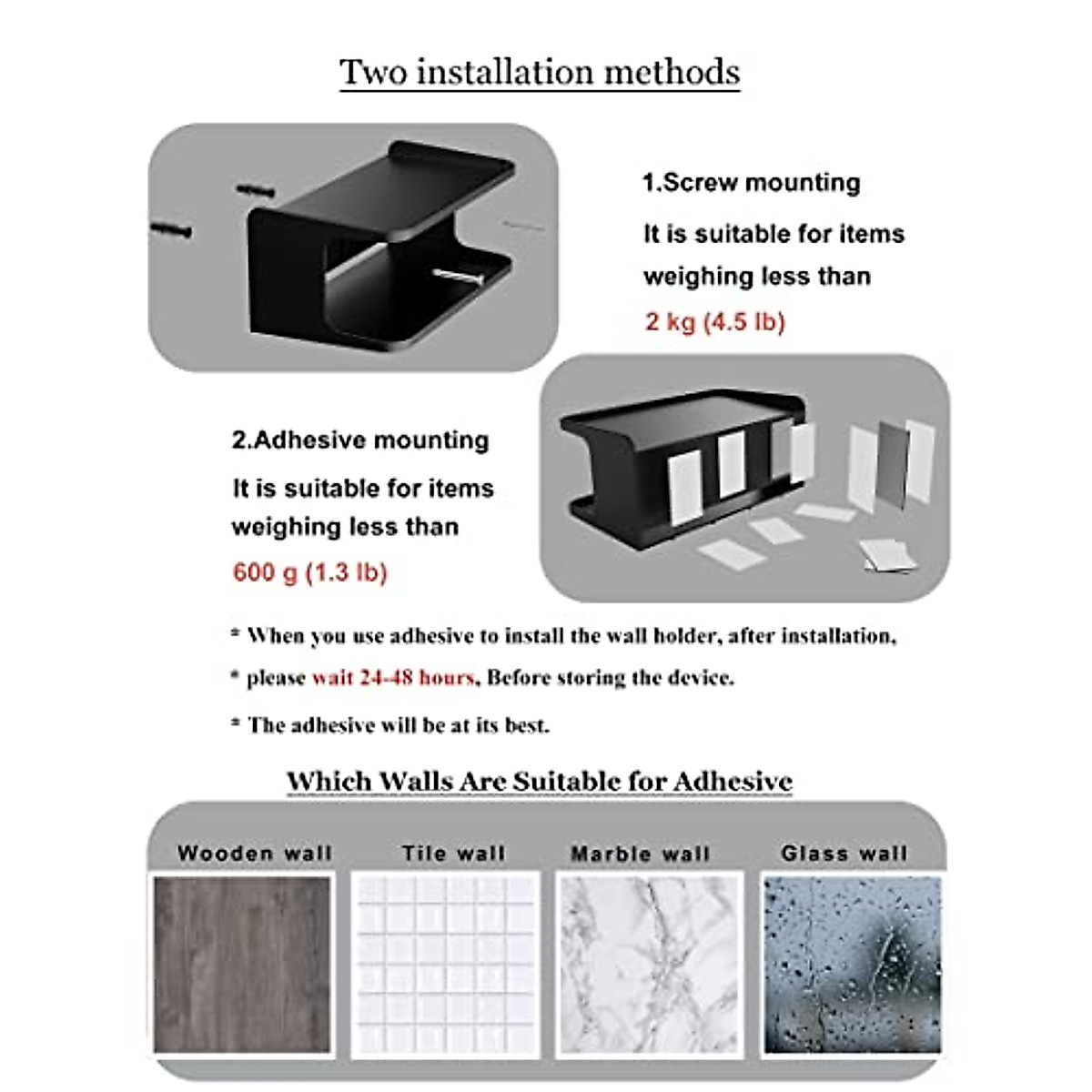 Two installation methods

1.Screw mounting

It is suitable for items weighing less than

2 kg (4.5 lb)

2.Adhesive mounting

It is suitable for items weighing less than

600 g (1.3 lb)

* When you use adhesive to install the wall holder, after installation,

* please wait 24-48 hours, Before storing the device.

* The adhesive will be at its best.

Which Walls Are Suitable for Adhesive

Wooden wall

Tile wall

Marble wall

Glass wall