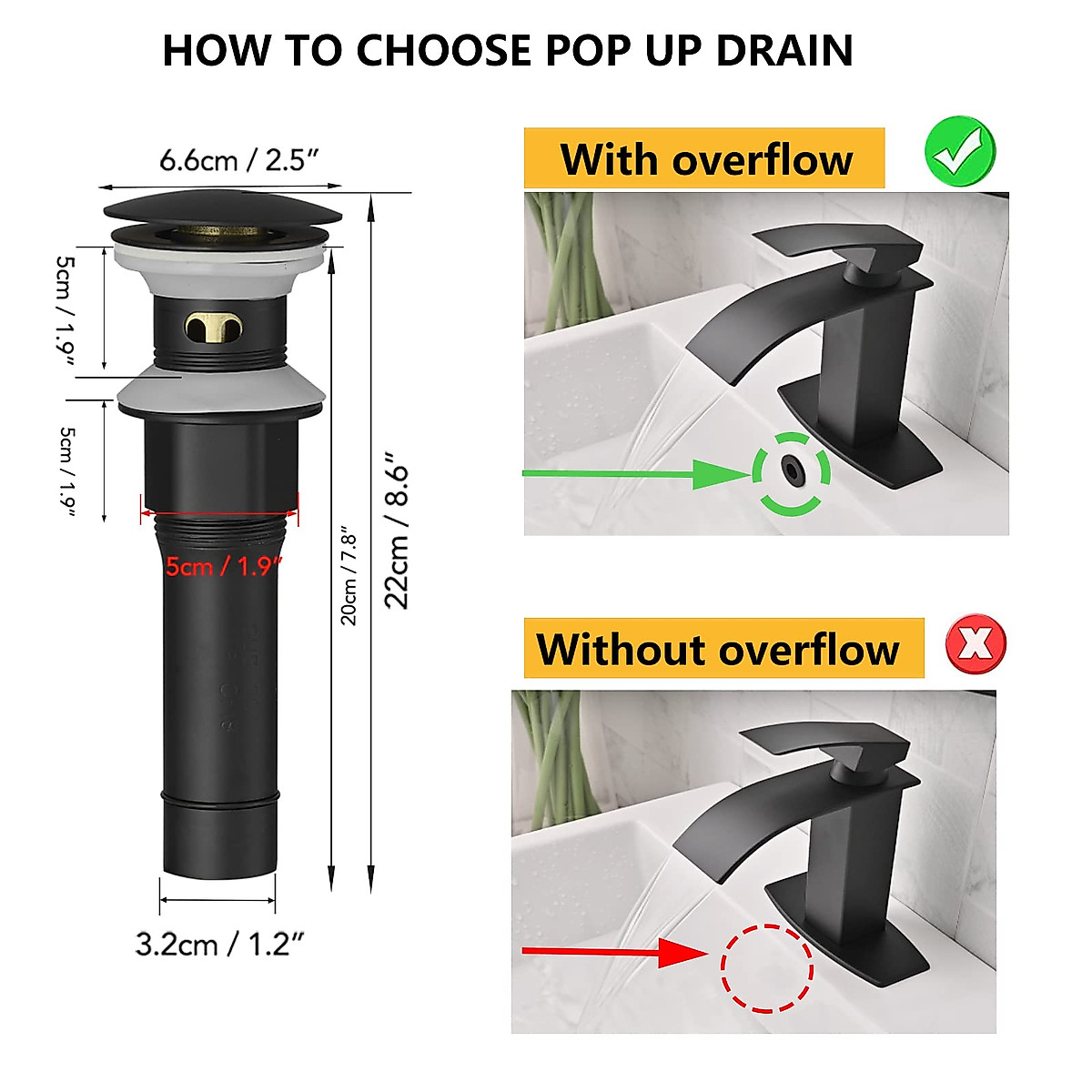 HOW TO CHOOSE POP UP DRAIN

6.6cm / 2.5″

5cm / 1.9″

5cm / 1.9″

5cm / 1.9″

20cm / 7.8″

22cm / 8.6″

3.2cm / 1.2″

With overflow

Without overflow