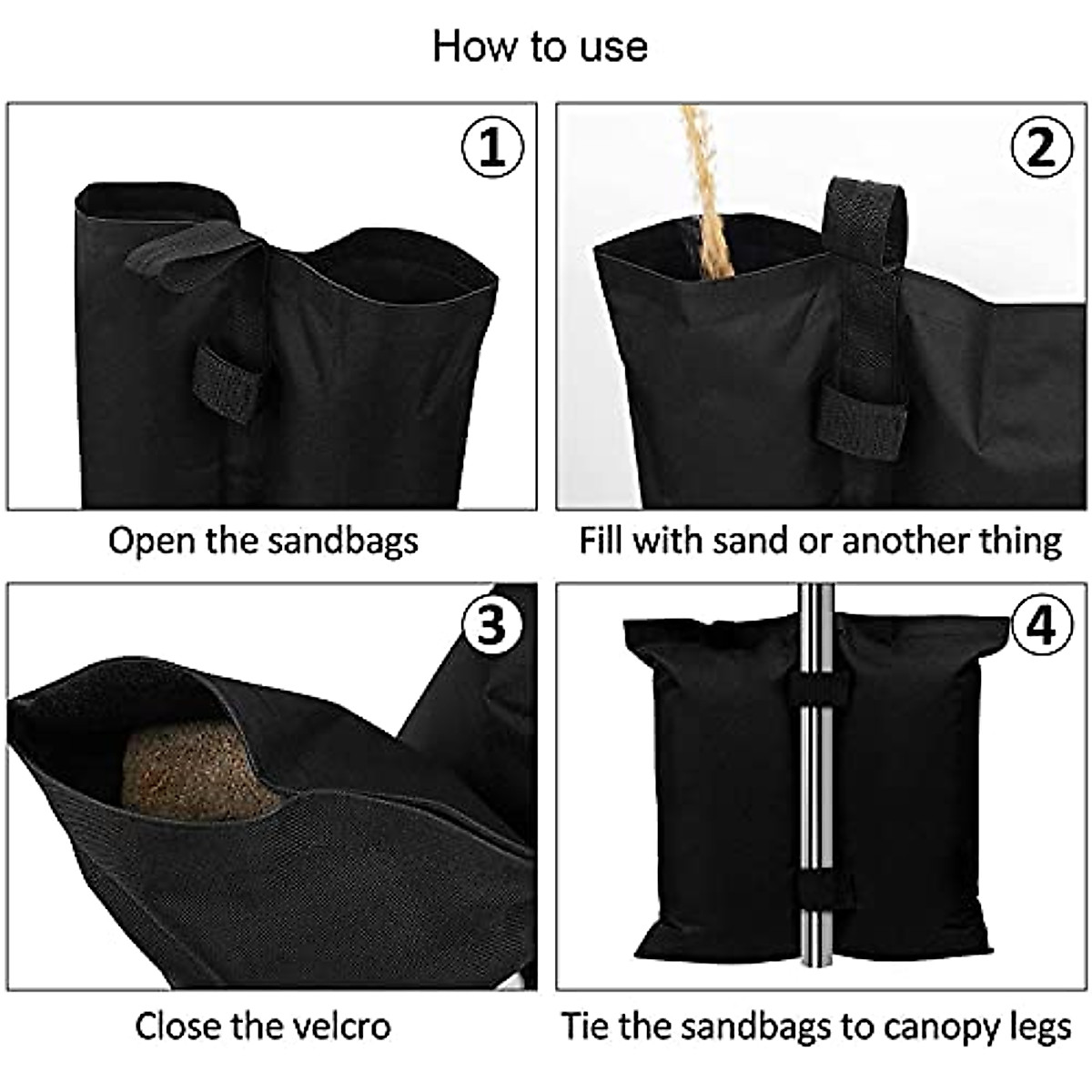 How to use

1

Open the sandbags

2

Fill with sand or another thing

3

Close the velcro

4

Tie the sandbags to canopy legs