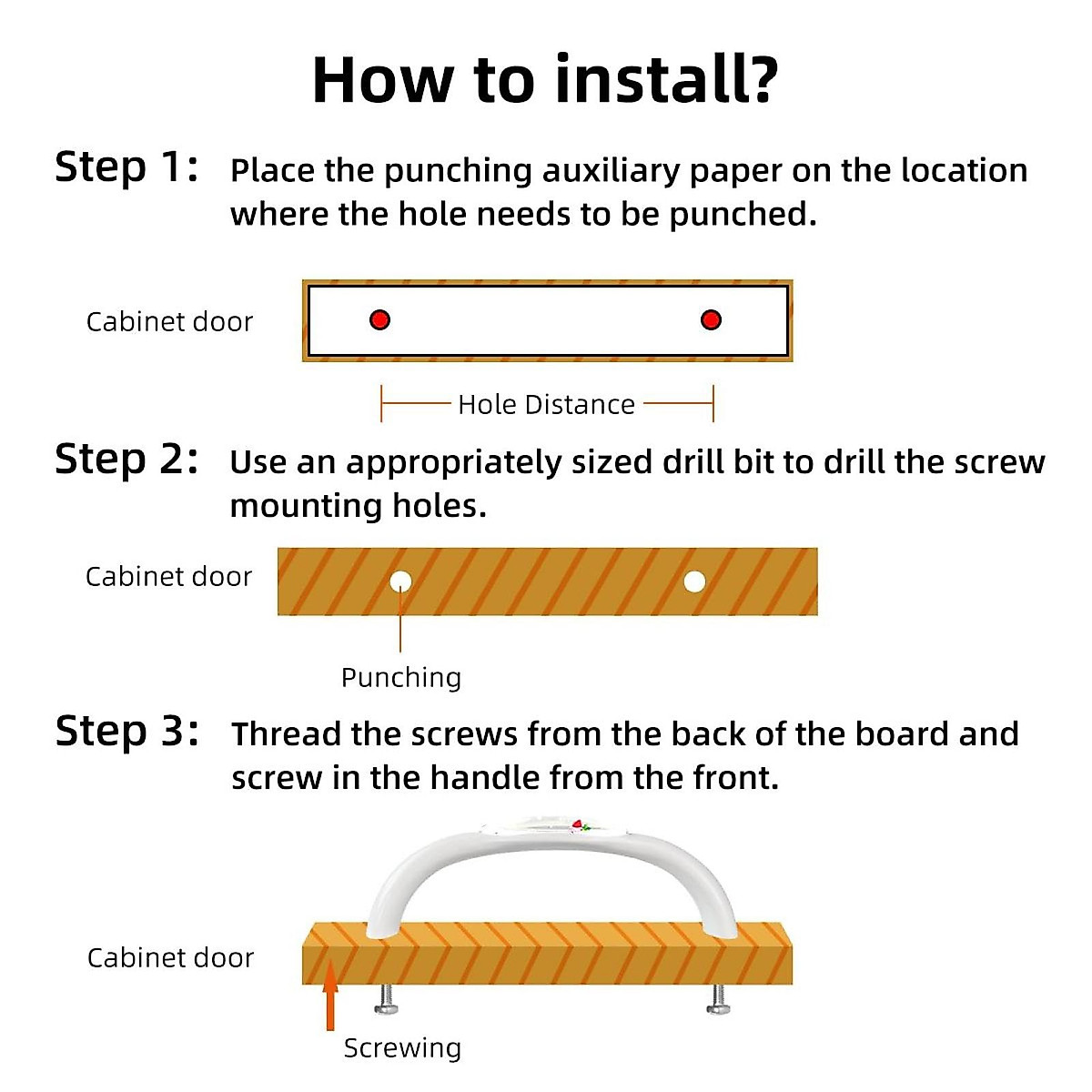 How to install?

Step 1: Place the punching auxiliary paper on the location where the hole needs to be punched.

Cabinet door

Hole Distance

Step 2: Use an appropriately sized drill bit to drill the screw mounting holes.

Cabinet door

Punching

Step 3: Thread the screws from the back of the board and screw in the handle from the front.

Cabinet door

Screwing