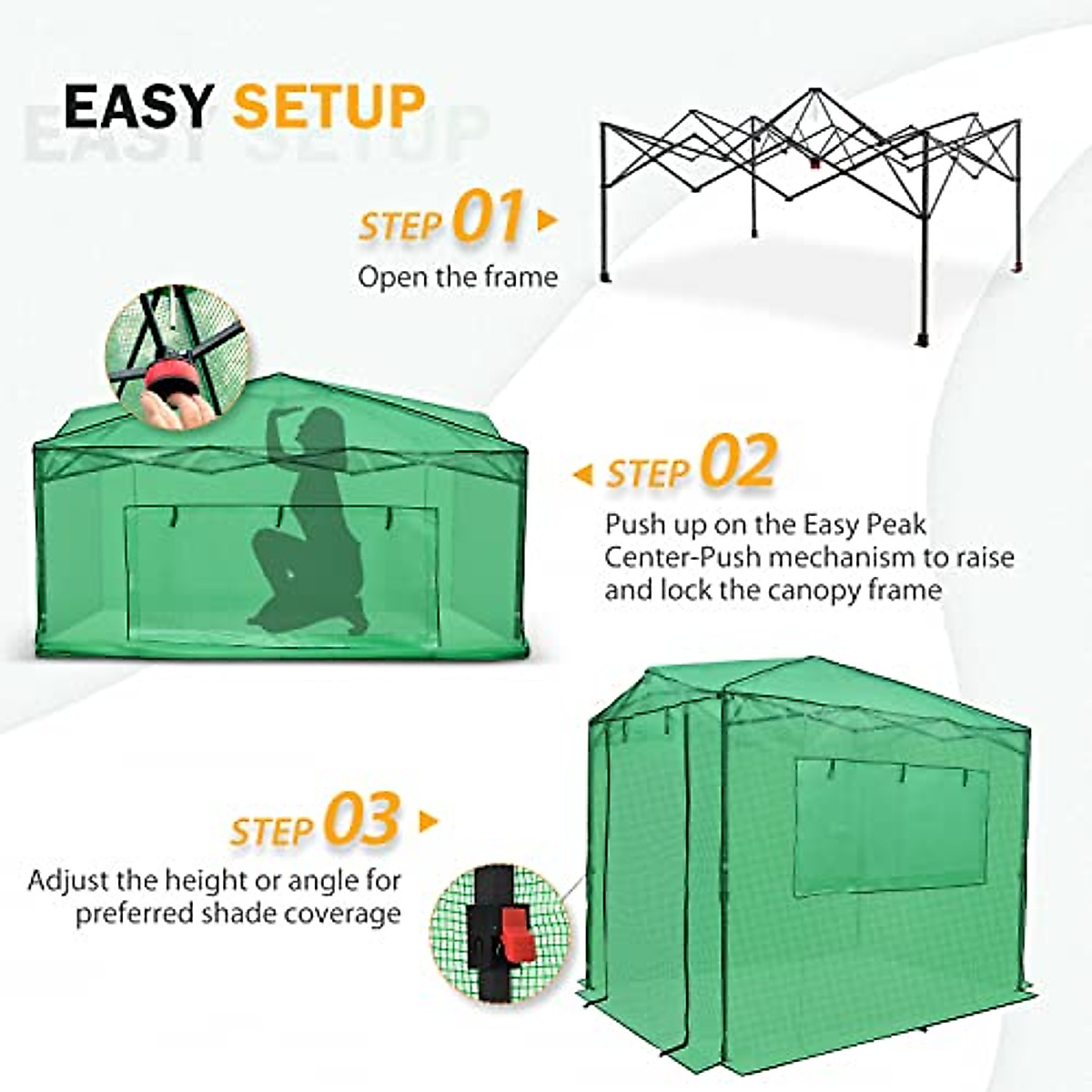 EASY SETUP

STEP 01

Open the frame

STEP 02

Push up on the Easy Peak Center-Push mechanism to raise and lock the canopy frame

STEP 03

Adjust the height or angle for preferred shade coverage