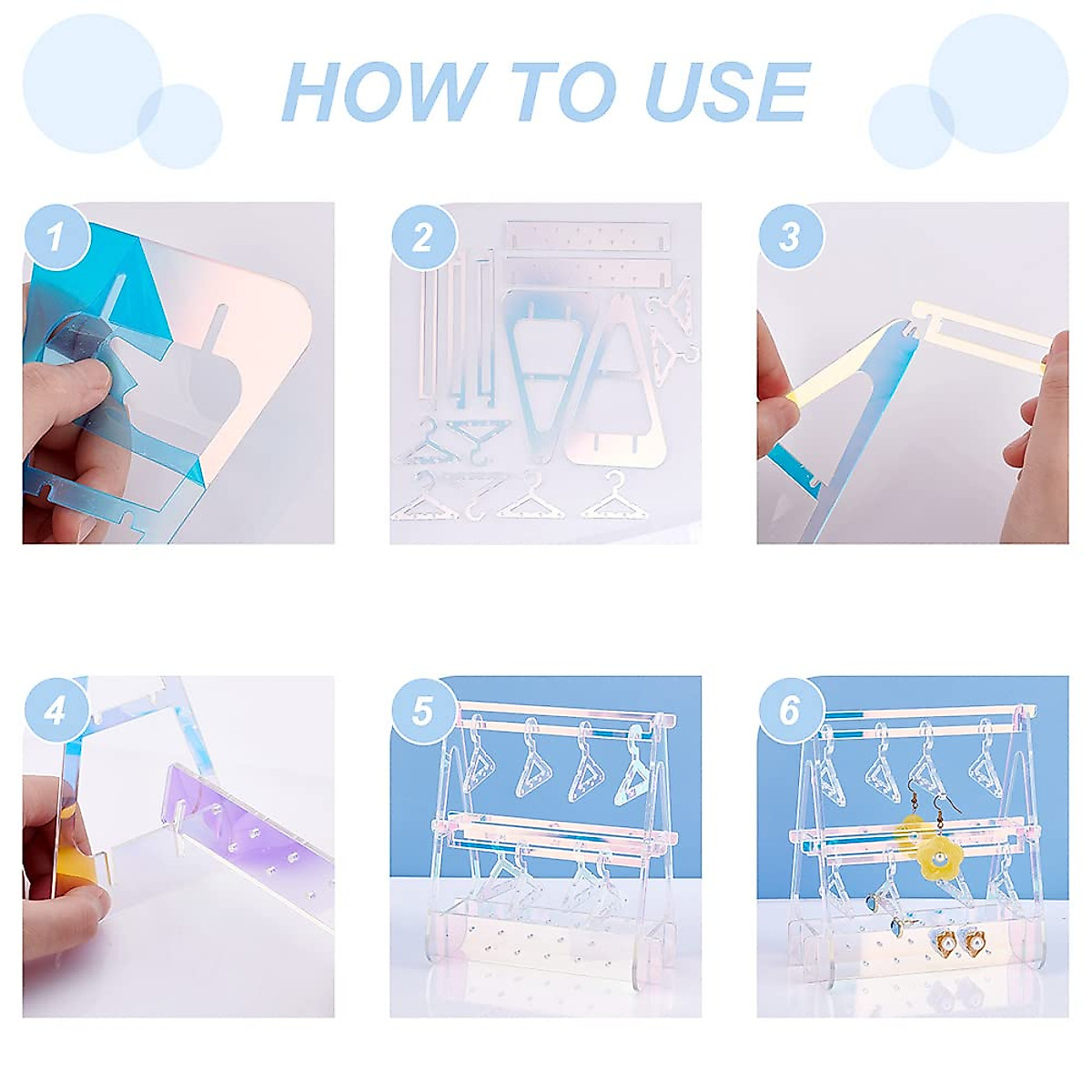 HOW TO USE

1

2

3

4

5

6