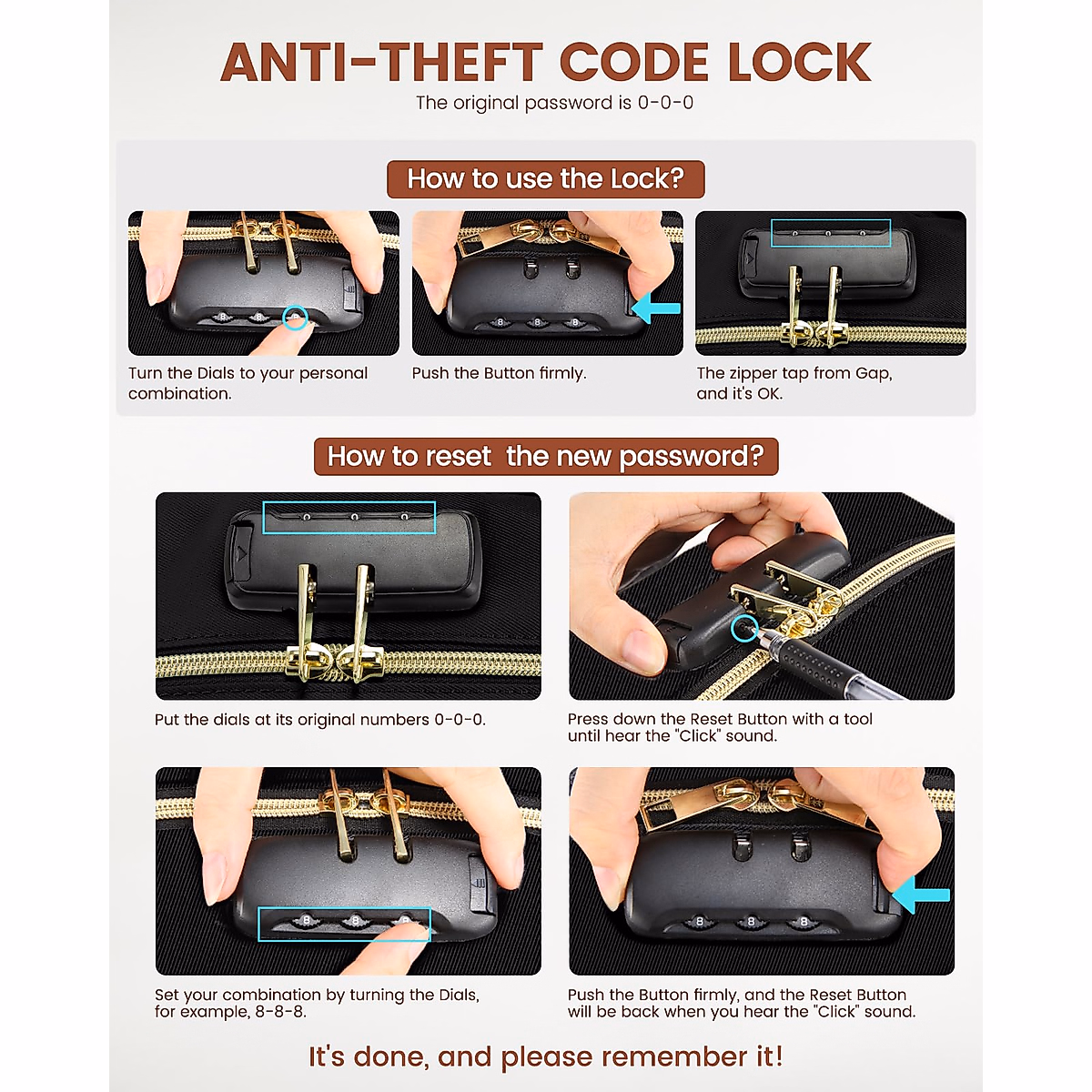 ANTI-THEFT CODE LOCK
The original password is 0-0-0

How to use the Lock?

Turn the Dials to your personal combination.

Push the Button firmly.

The zipper tap from Gap, and it's OK.

How to reset the new password?

Put the dials at its original numbers 0-0-0.

Press down the Reset Button with a tool until hear the "Click" sound.

Set your combination by turning the Dials, for example, 8-8-8.

Push the Button firmly, and the Reset Button will be back when you hear the "Click" sound.

It's done, and please remember it!