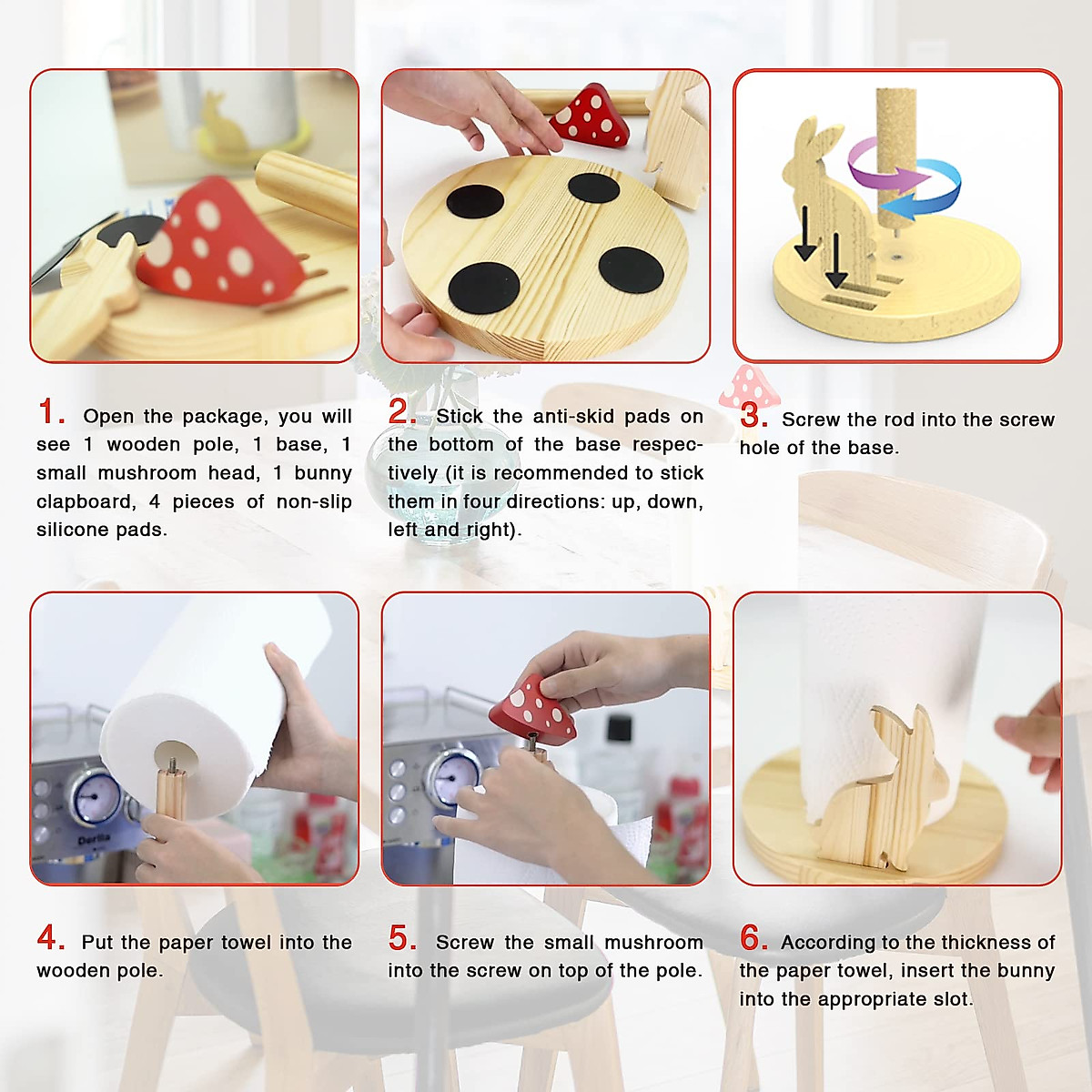 1. Open the package, you will see 1 wooden pole, 1 base, 1 small mushroom head, 1 bunny clapboard, 4 pieces of non-slip silicone pads.

2. Stick the anti-skid pads on the bottom of the base respectively (it is recommended to stick them in four directions: up, down, left and right).

3. Screw the rod into the screw hole of the base.

Derlla

4. Put the paper towel into the wooden pole.

5. Screw the small mushroom into the screw on top of the pole.

6. According to the thickness of the paper towel, insert the bunny into the appropriate slot.