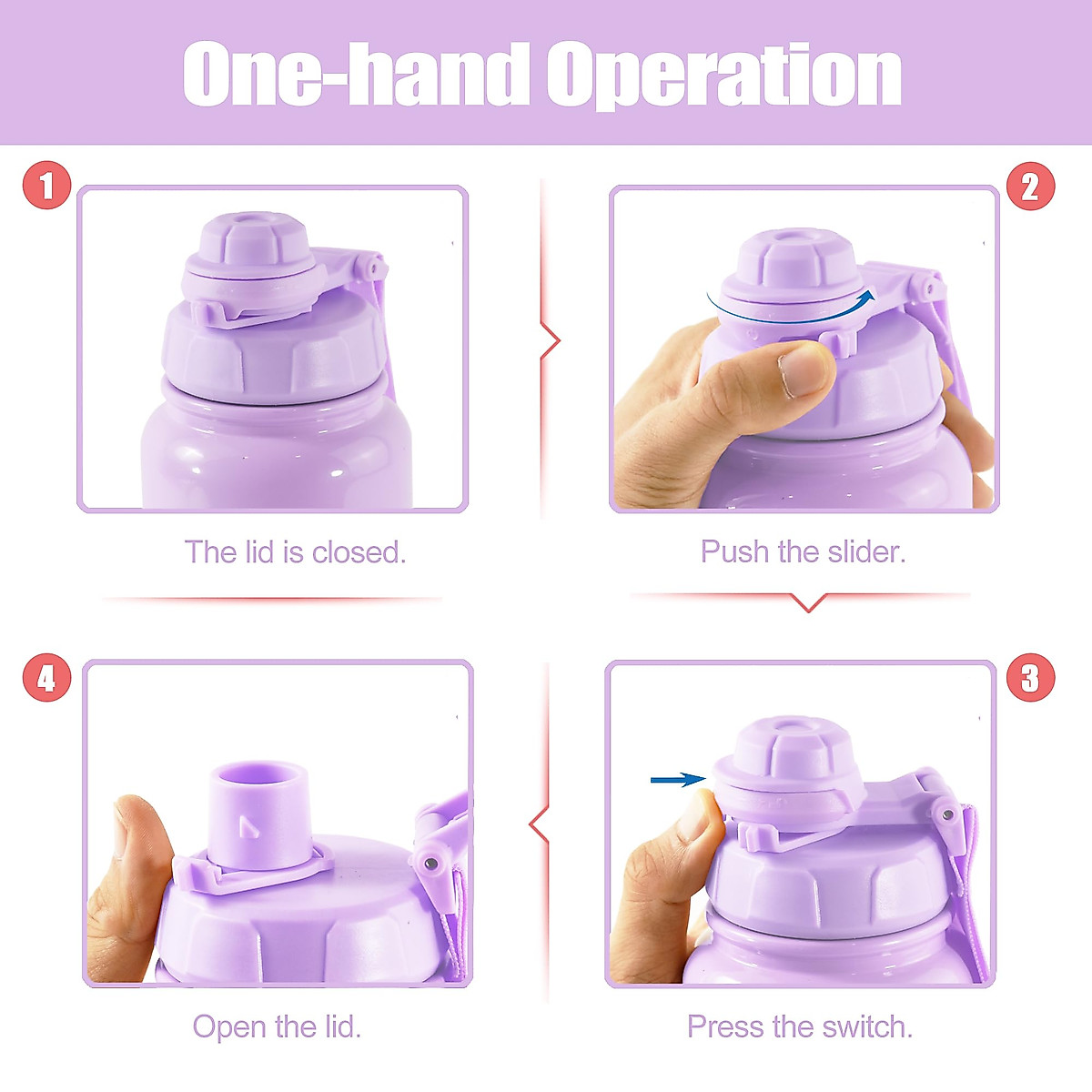 One-hand Operation

1

The lid is closed.

2

Push the slider.

4

Open the lid.

3

Press the switch.