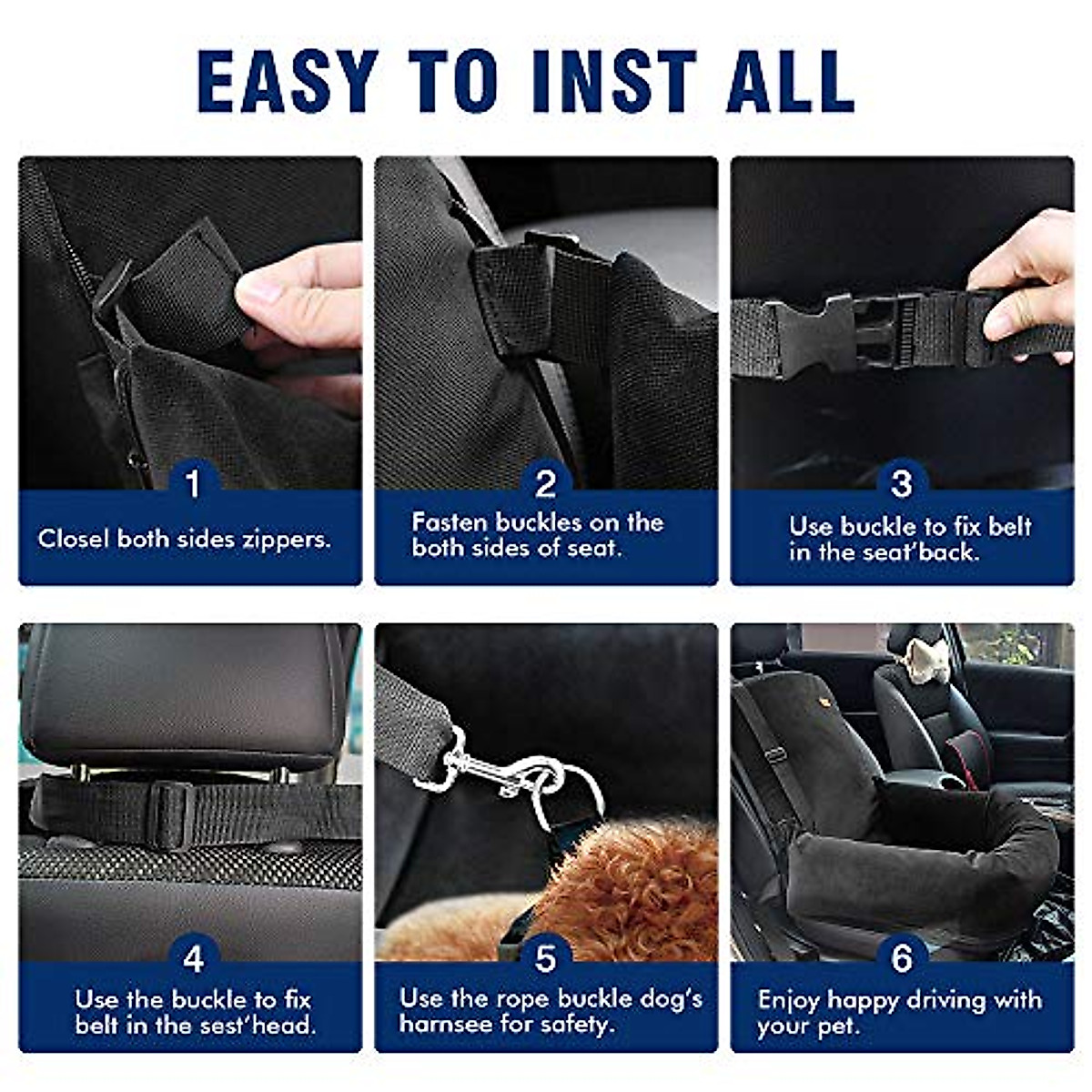 EASY TO INST ALL

1
Closel both sides zippers.

2
Fasten buckles on the both sides of seat.

3
Use buckle to fix belt in the seat'back.

4
Use the buckle to fix belt in the sest'head.

5
Use the rope buckle dog's harnsee for safety.

6
Enjoy happy driving with your pet.