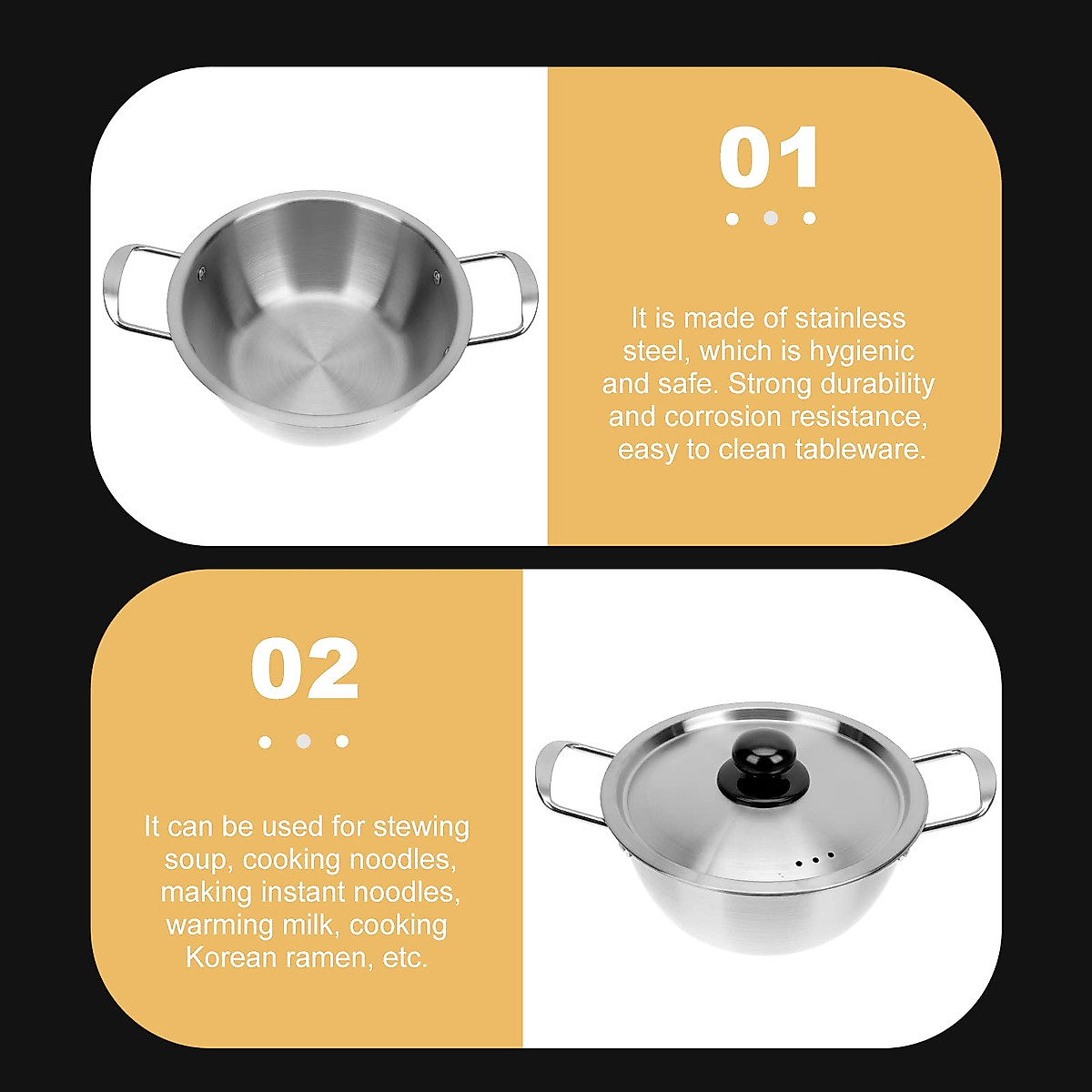 01

It is made of stainless steel, which is hygienic and safe. Strong durability and corrosion resistance, easy to clean tableware.

02

It can be used for stewing soup, cooking noodles, making instant noodles, warming milk, cooking Korean ramen, etc.