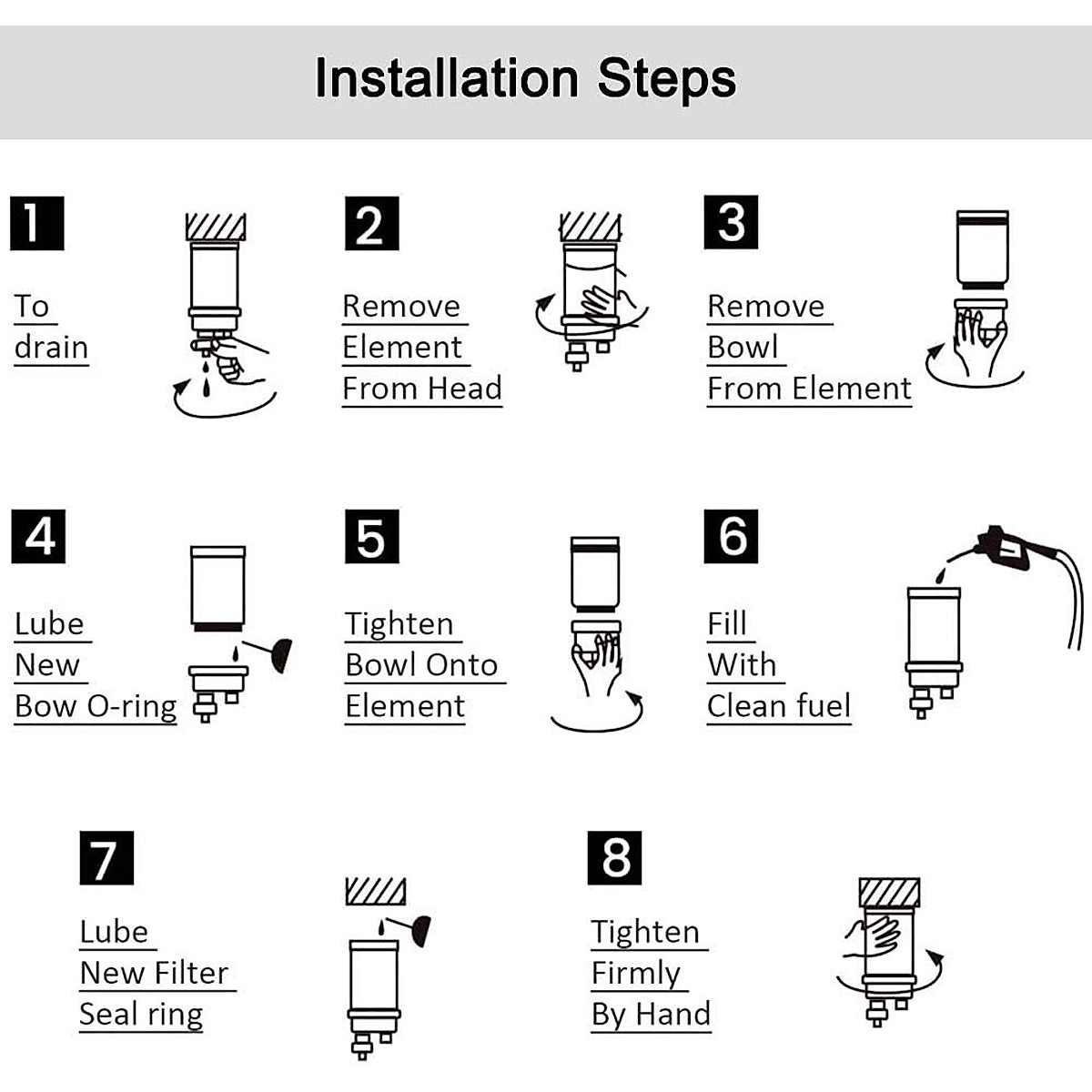 Installation Steps

1

To drain

2

Remove Element From Head

3

Remove Bowl From Element

4

Lube New Bow O-ring

5

Tighten Bowl Onto Element

6

Fill With Clean fuel

7

Lube New Filter Seal ring

8

Tighten Firmly By Hand