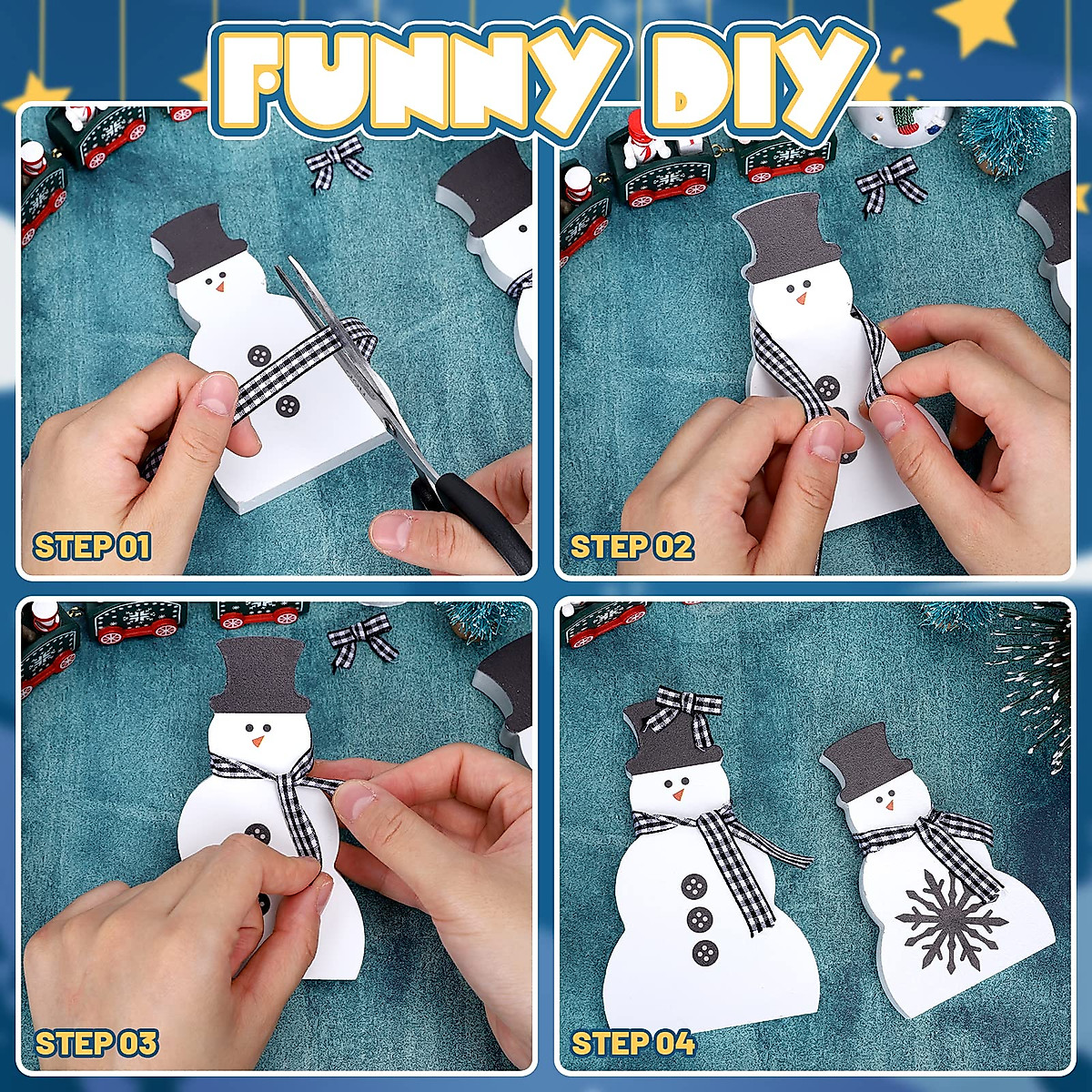 FUNNY DIY

STEP 01

STEP 02

STEP 03

STEP 04