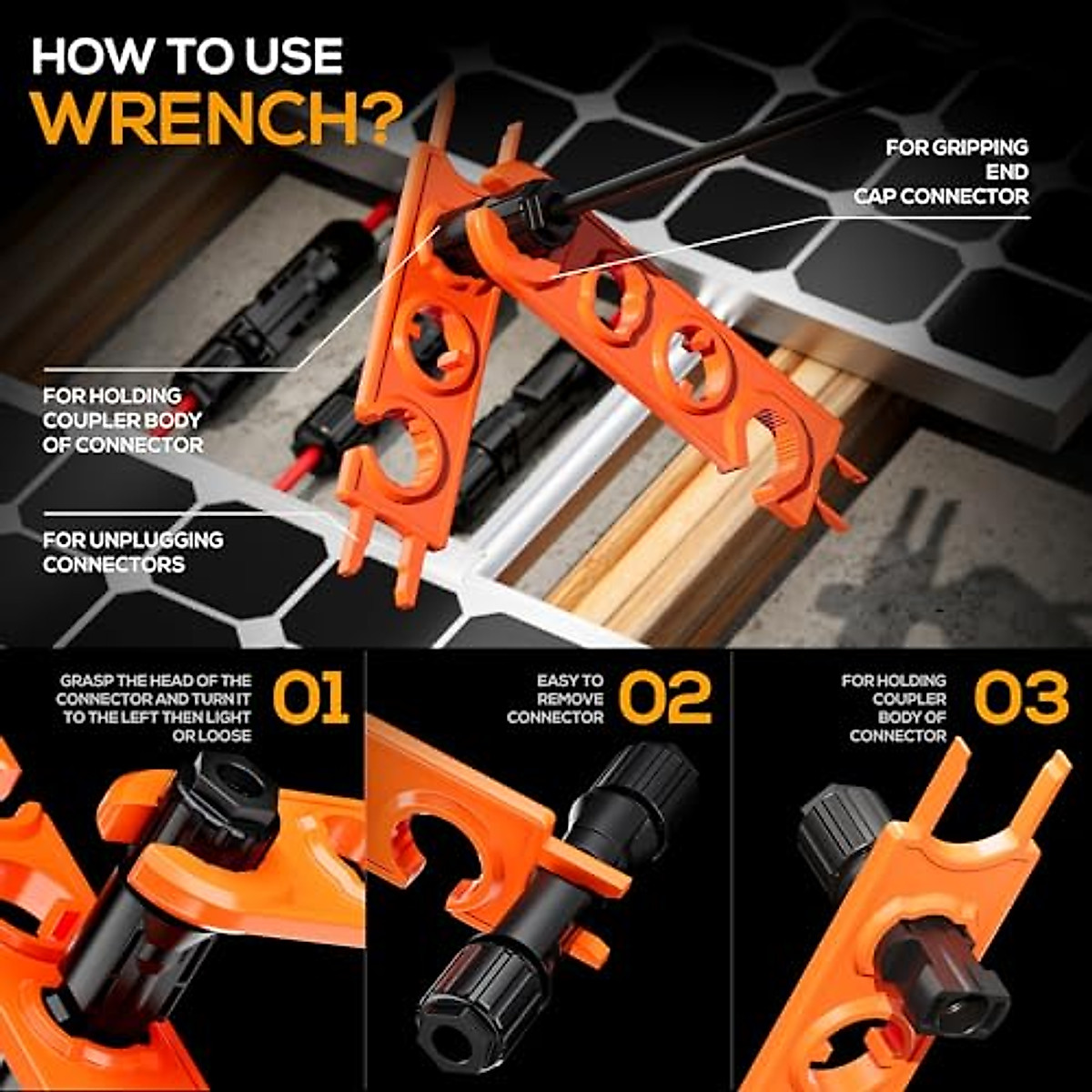 HOW TO USE
WRENCH?

FOR GRIPPING END CAP CONNECTOR

FOR HOLDING COUPLER BODY OF CONNECTOR

FOR UNPLUGGING CONNECTORS

GRASP THE HEAD OF THE CONNECTOR AND TURN IT TO THE LEFT THEN LIGHT OR LOOSE

01

EASY TO REMOVE CONNECTOR

02

FOR HOLDING COUPLER BODY OF CONNECTOR

03