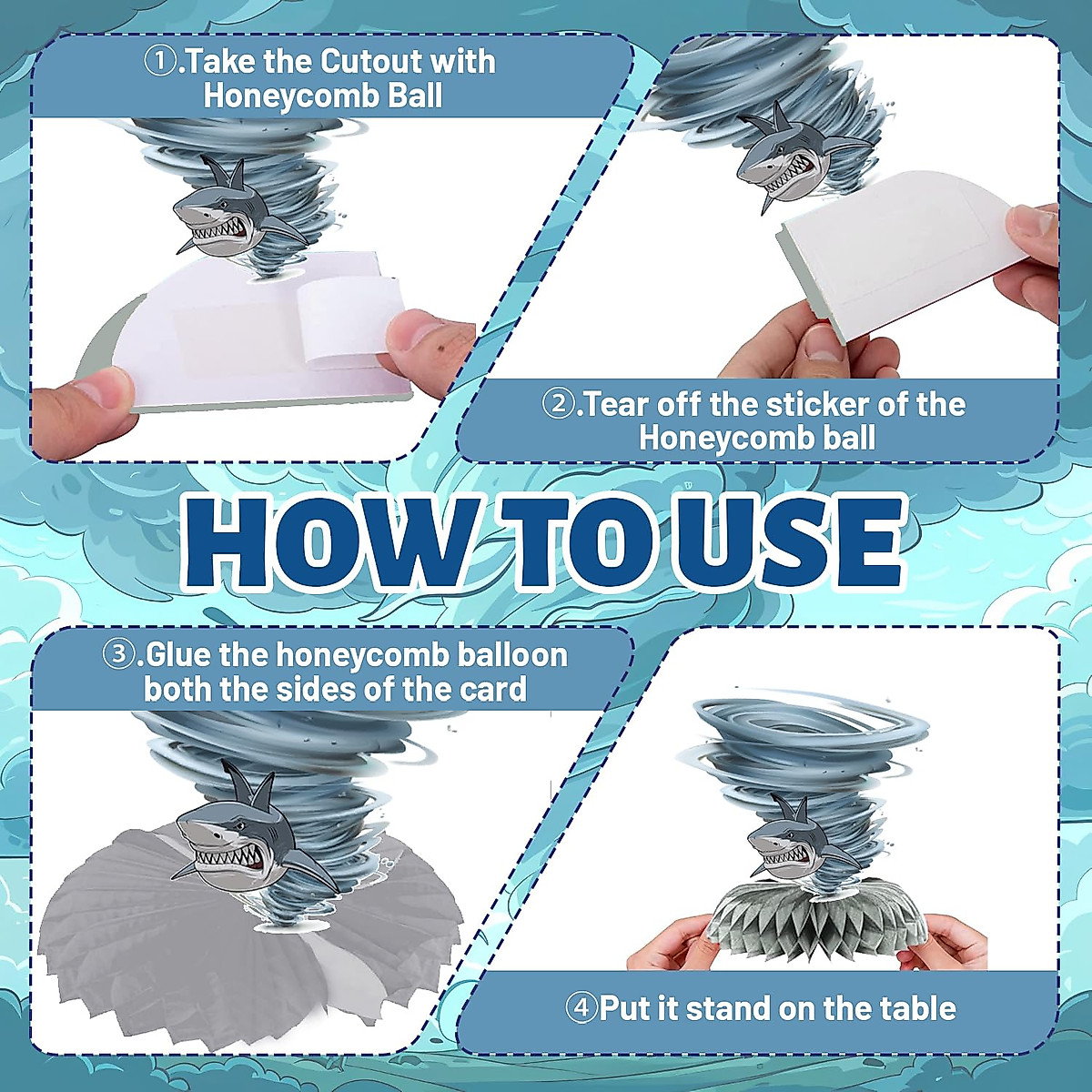 ①.Take the Cutout with Honeycomb Ball

②.Tear off the sticker of the Honeycomb ball

HOW TO USE

③.Glue the honeycomb balloon both the sides of the card

④Put it stand on the table