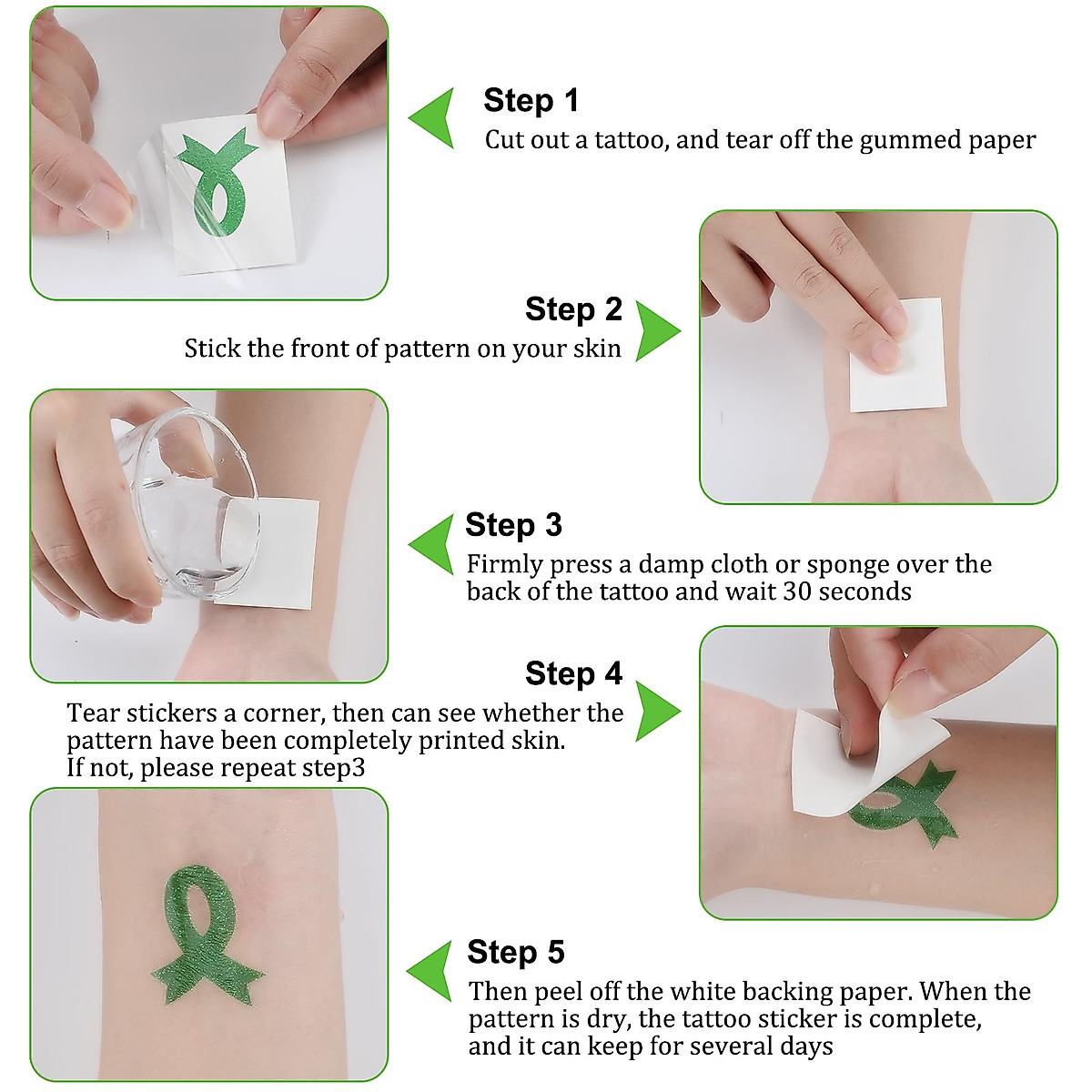 Step 1
Cut out a tattoo, and tear off the gummed paper

Step 2
Stick the front of pattern on your skin

Step 3
Firmly press a damp cloth or sponge over the back of the tattoo and wait 30 seconds

Step 4
Tear stickers a corner, then can see whether the pattern have been completely printed skin.
If not, please repeat step3

Step 5
Then peel off the white backing paper. When the pattern is dry, the tattoo sticker is complete, and it can keep for several days