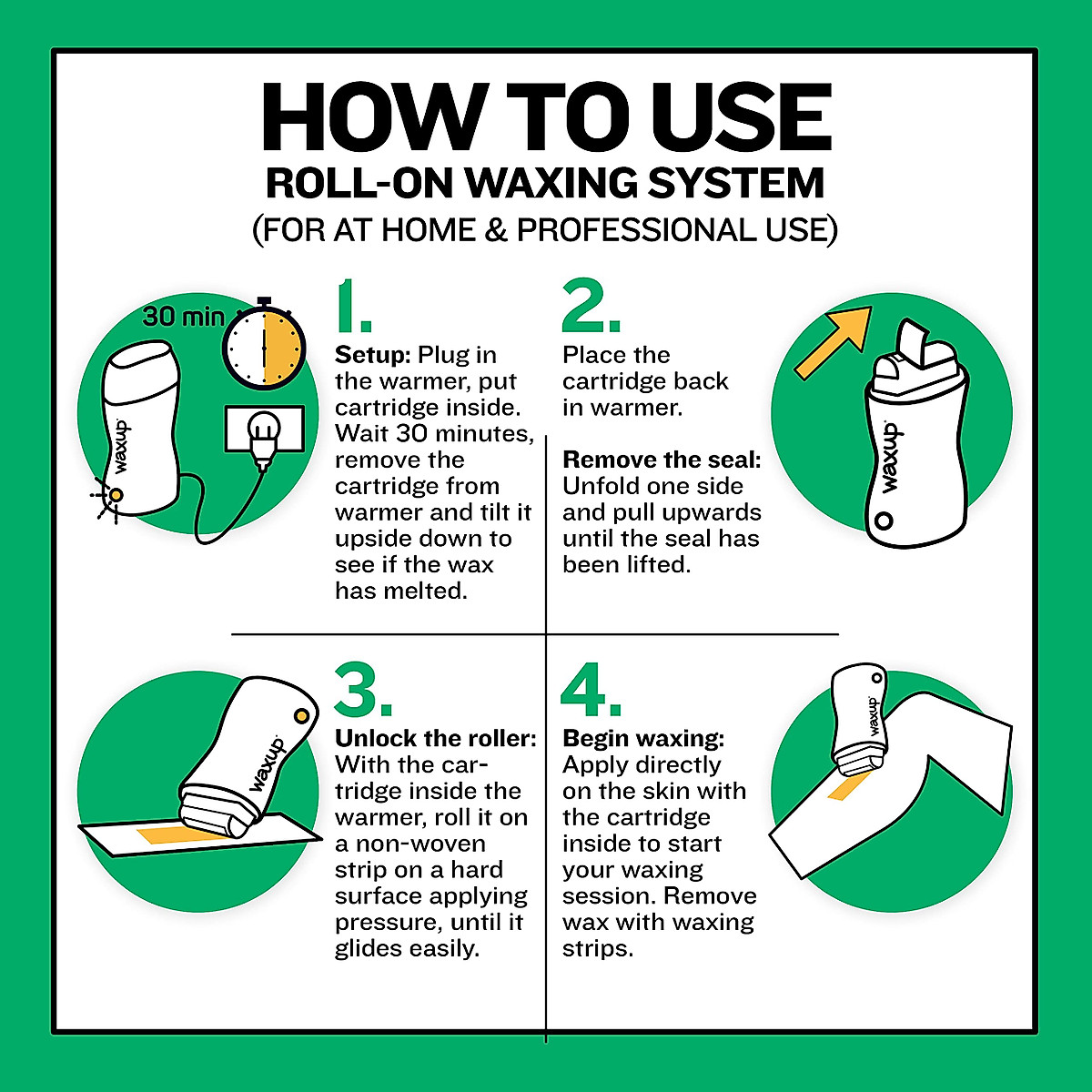 HOW TO USE
ROLL-ON WAXING SYSTEM
(FOR AT HOME & PROFESSIONAL USE)

30 min

waxup

1.

Setup: Plug in the warmer, put cartridge inside. Wait 30 minutes, remove the cartridge from warmer and tilt it upside down to see if the wax has melted.

2.

Place the cartridge back in warmer.

Remove the seal: Unfold one side and pull upwards until the seal has been lifted.

waxup

waxup

3.

Unlock the roller: With the cartridge inside the warmer, roll it on a non-woven strip on a hard surface applying pressure, until it glides easily.

4.

Begin waxing: Apply directly on the skin with the cartridge inside to start your waxing session. Remove wax with waxing strips.

waxup