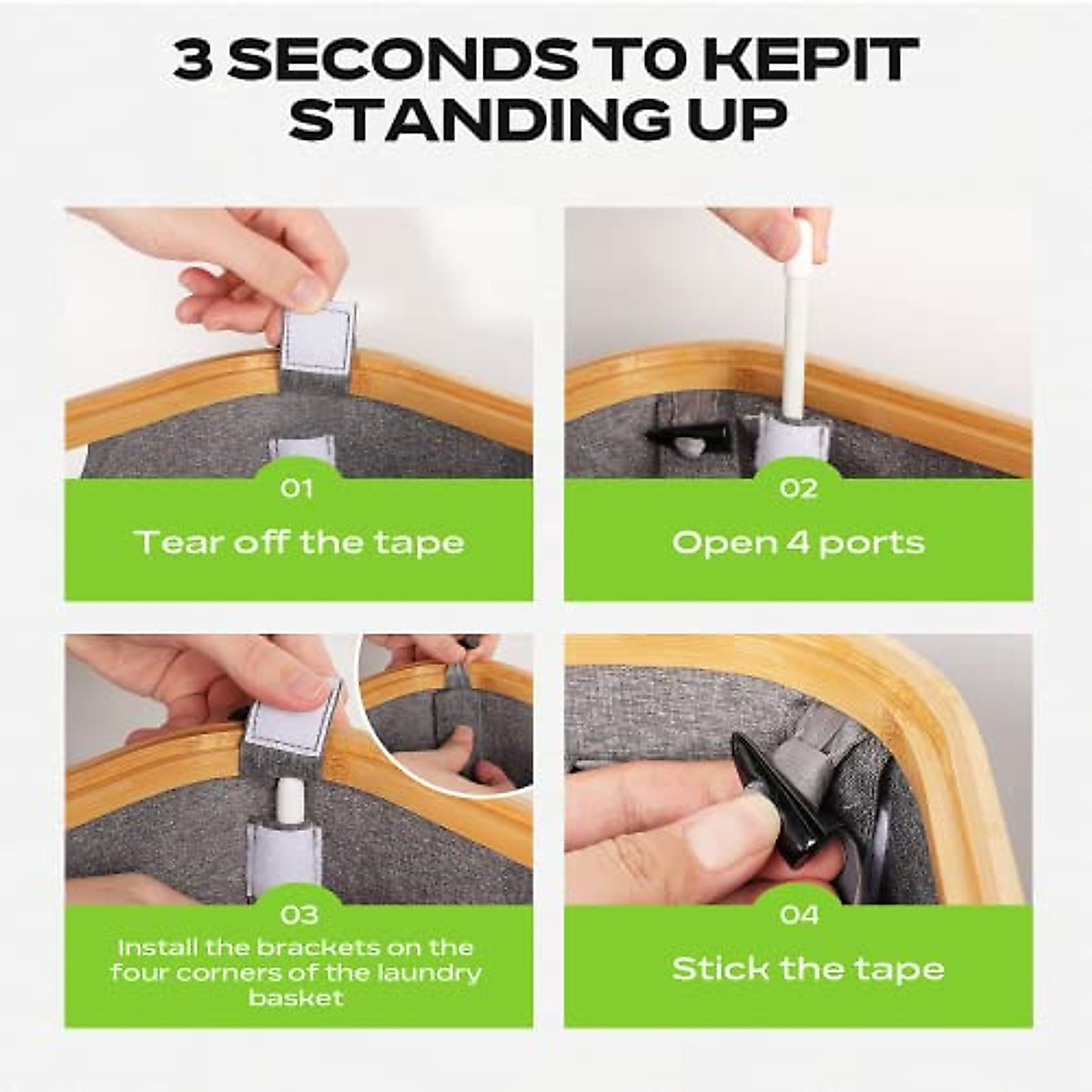 3 SECONDS T0 KEPIT STANDING UP

01
Tear off the tape

02
Open 4 ports

03
Install the brackets on the four corners of the laundry basket

04
Stick the tape