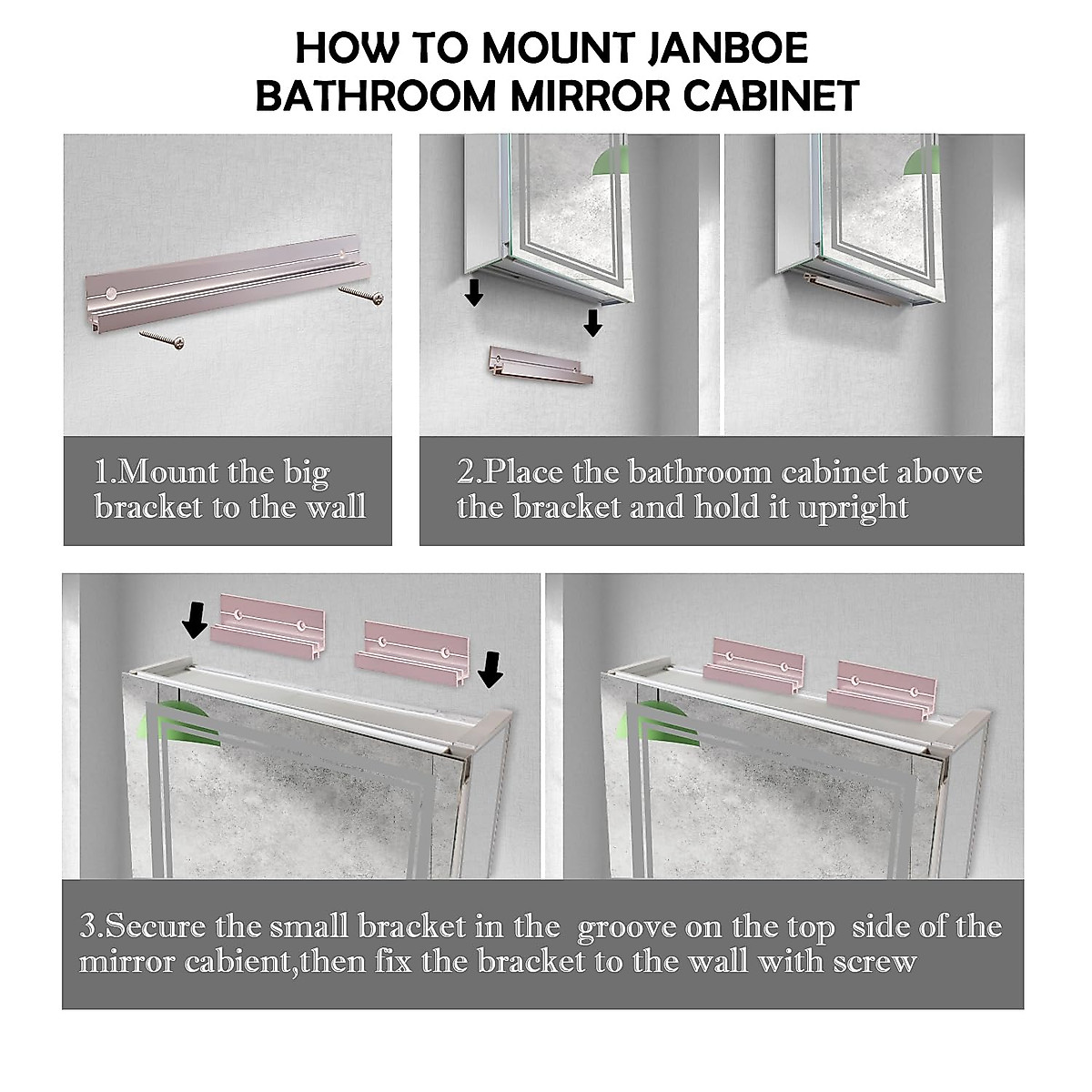 HOW TO MOUNT JANBOE BATHROOM MIRROR CABINET

1.Mount the big bracket to the wall

2.Place the bathroom cabinet above the bracket and hold it upright

3.Secure the small bracket in the groove on the top side of the mirror cabient,then fix the bracket to the wall with screw