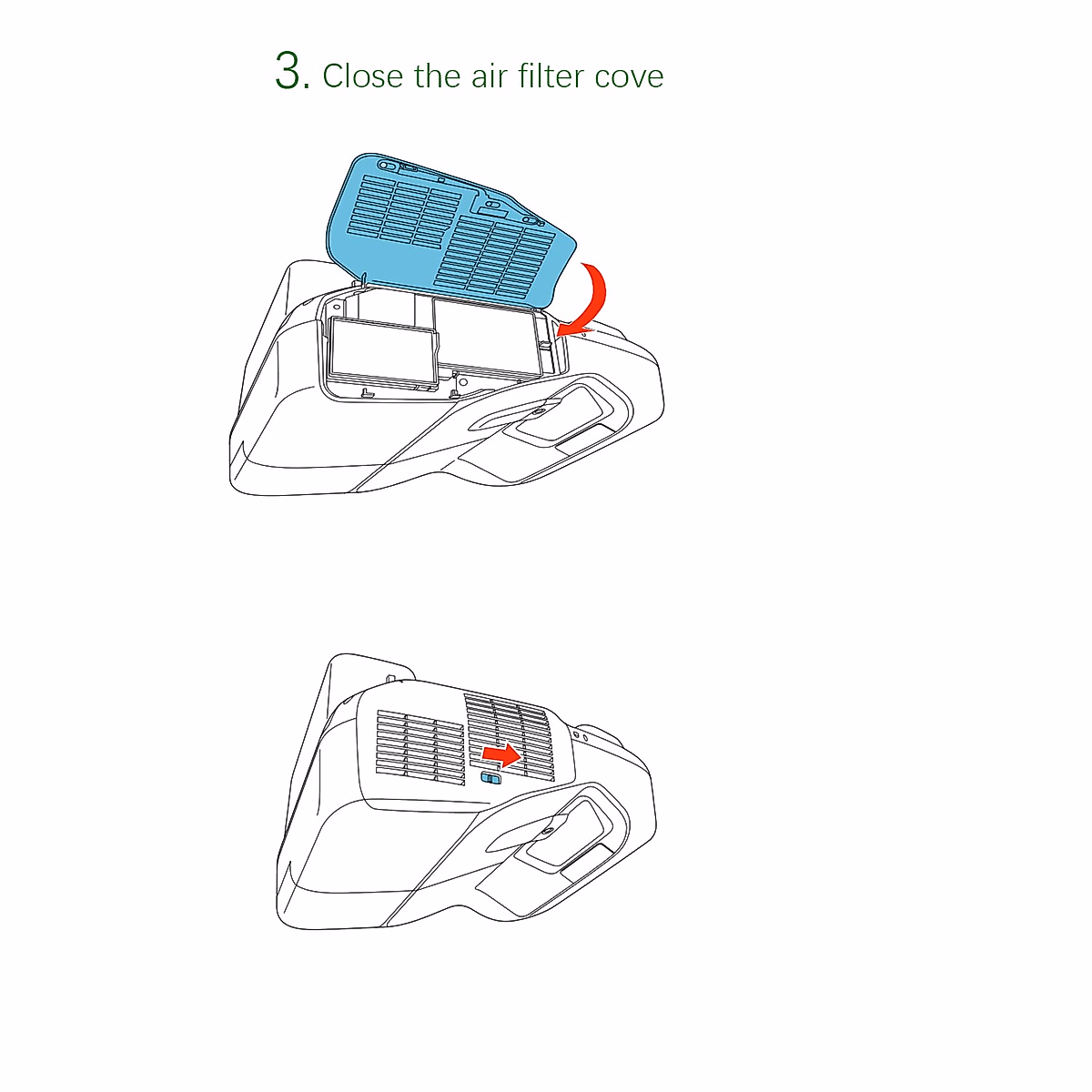 3. Close the air filter cove