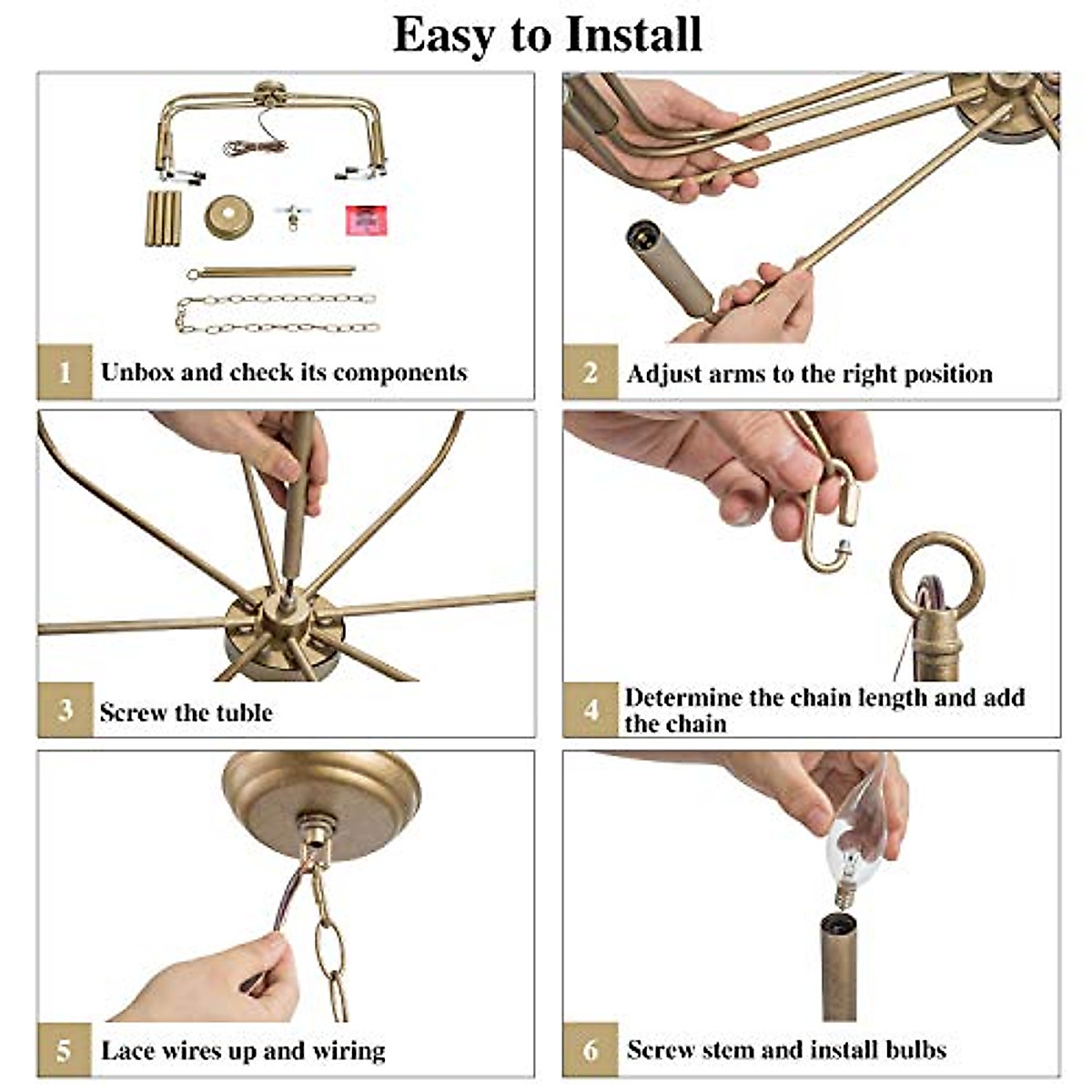 Easy to Install

1 Unbox and check its components

2 Adjust arms to the right position

3 Screw the tuble

4 Determine the chain length and add the chain

5 Lace wires up and wiring

6 Screw stem and install bulbs