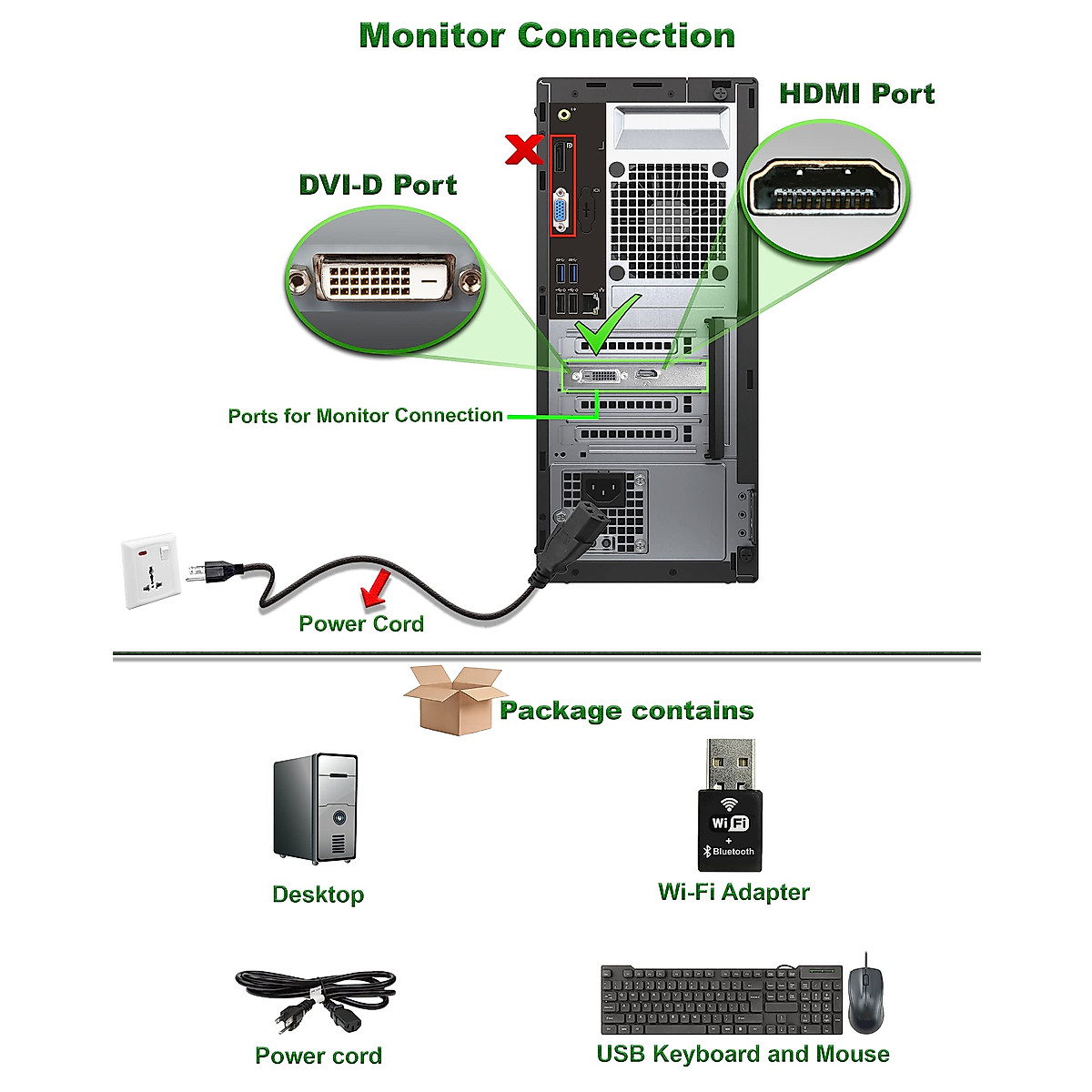 Monitor Connection

HDMI Port

DVI-D Port

Ports for Monitor Connection

Power Cord

Package contains

Desktop

WiFi
+
Bluetooth

Wi-Fi Adapter

Power cord

USB Keyboard and Mouse