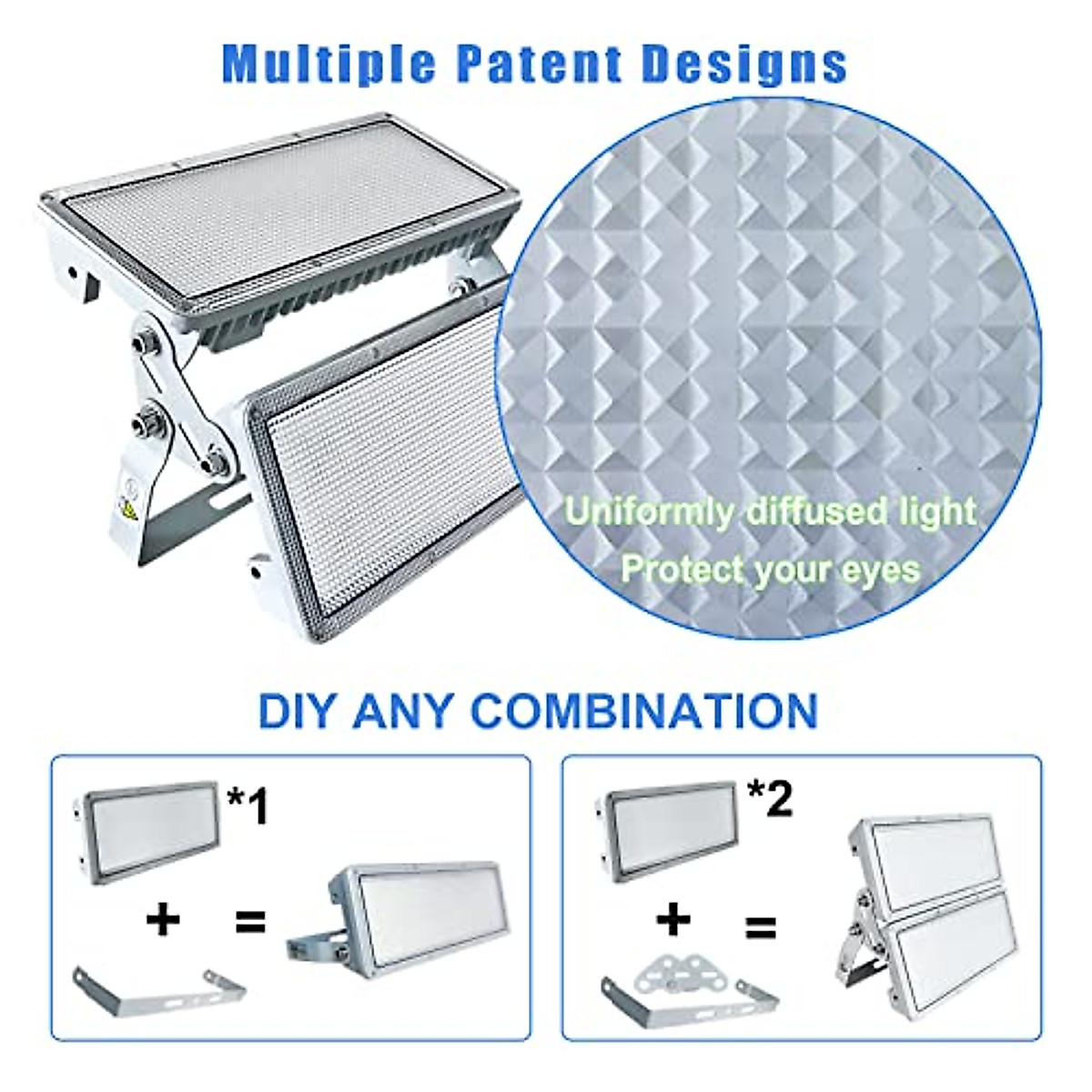 Multiple Patent Designs

Uniformly diffused light
Protect your eyes

DIY ANY COMBINATION

*1
+ =

*2
+ =