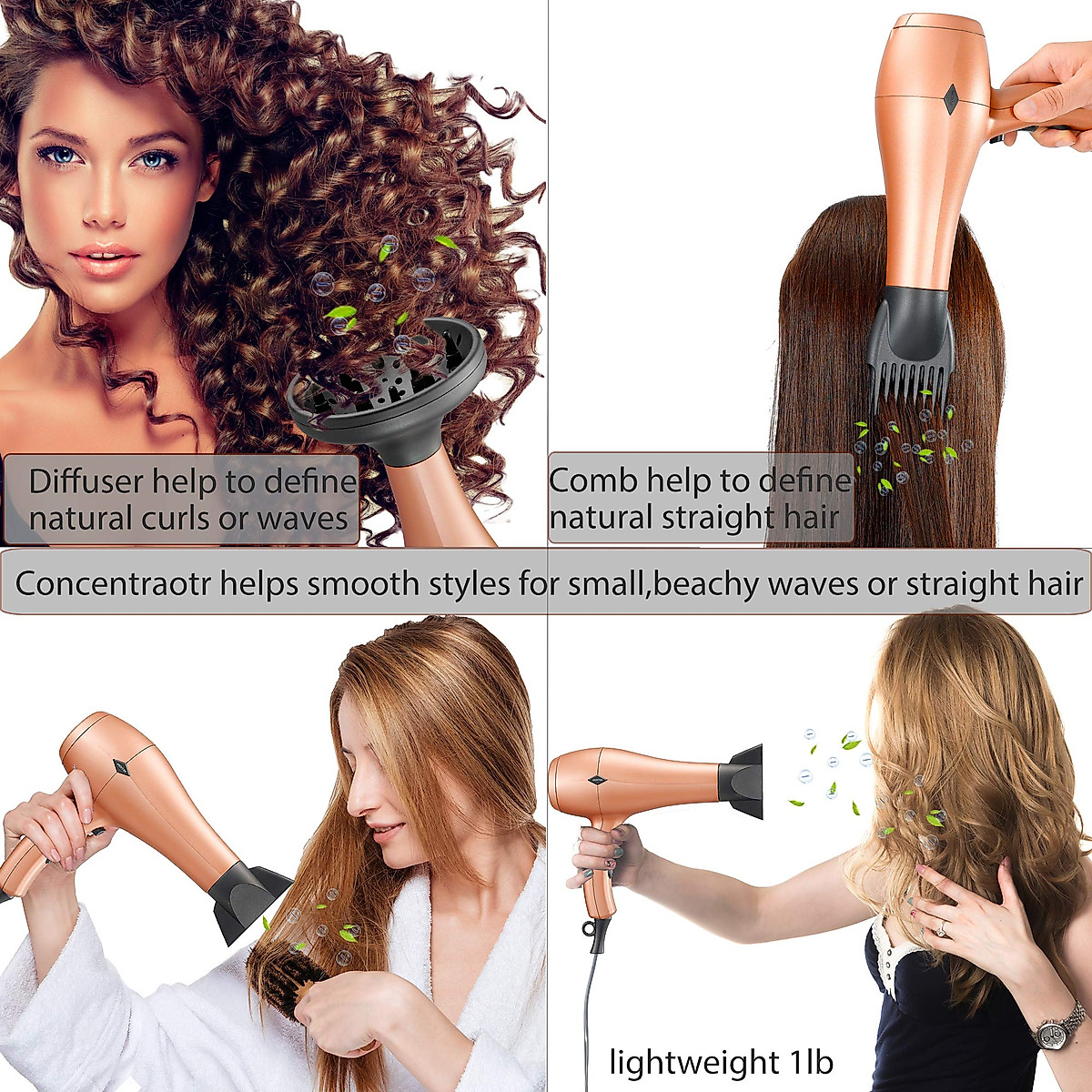 Diffuser help to define natural curls or waves

Comb help to define natural straight hair

Concentraotr helps smooth styles for small,beachy waves or straight hair

lightweight 1lb