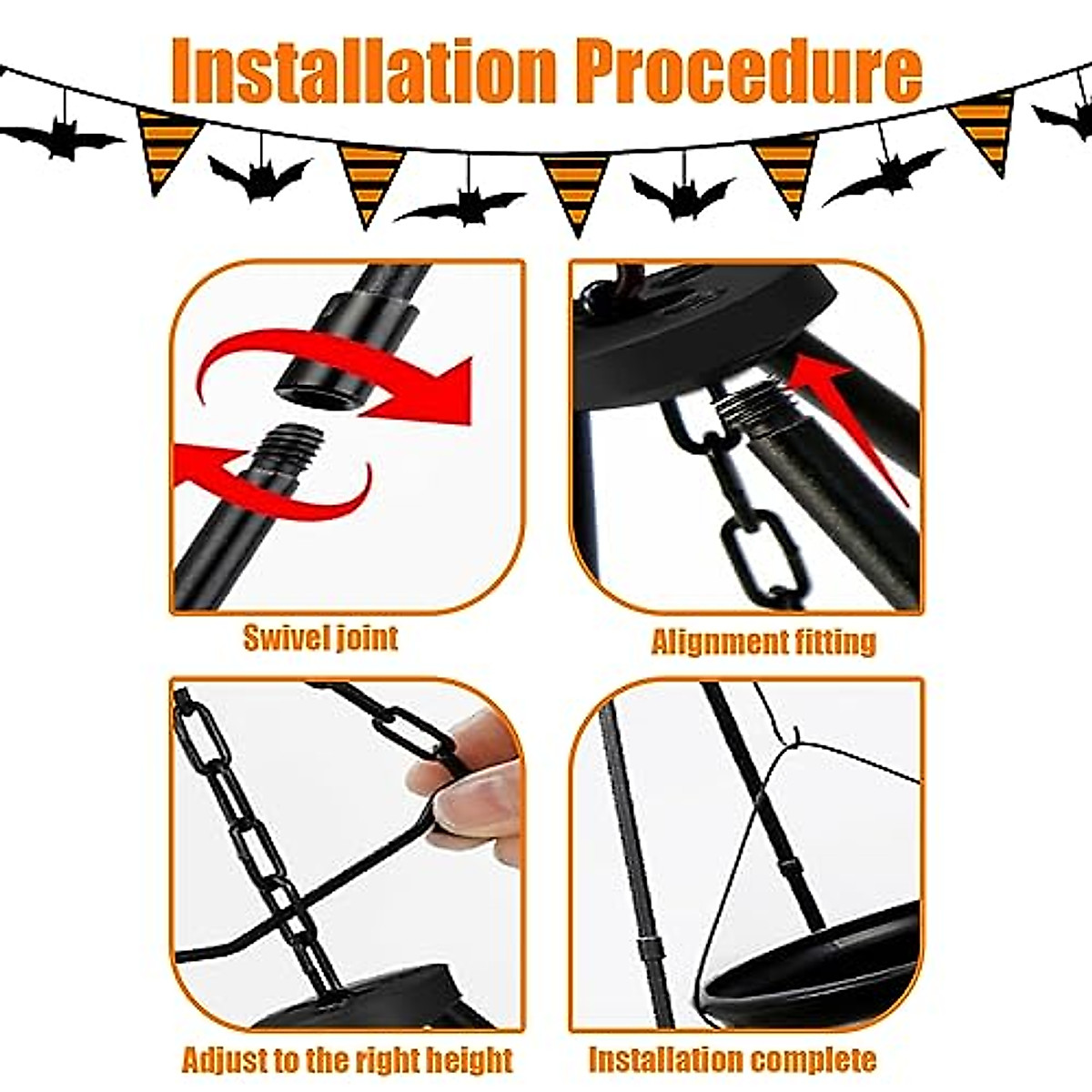 Installation Procedure

Swivel joint

Alignment fitting

Adjust to the right height

Installation complete