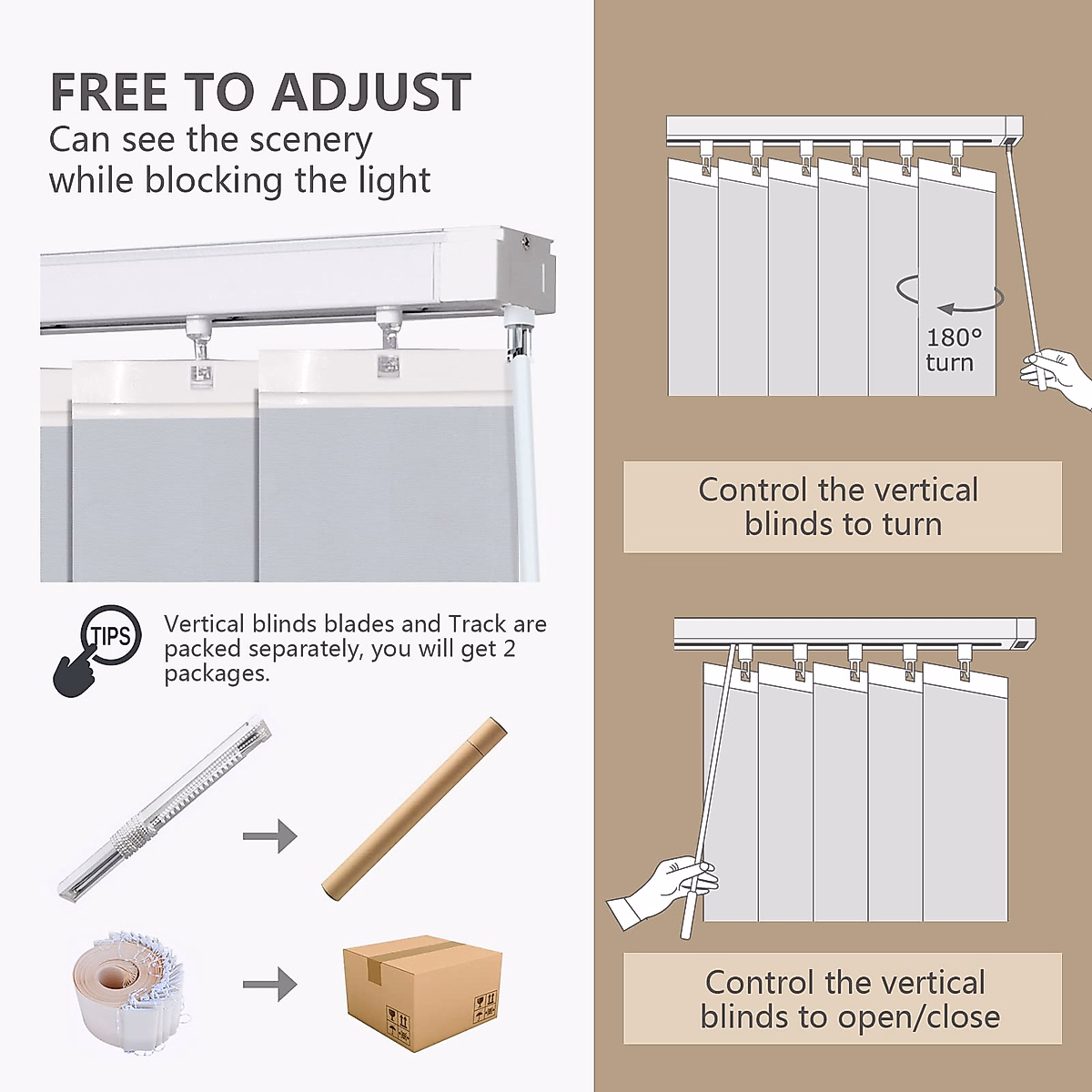 FREE TO ADJUST
Can see the scenery while blocking the light

TIPS

Vertical blinds blades and Track are packed separately, you will get 2 packages.

180° turn

Control the vertical blinds to turn

Control the vertical blinds to open/close