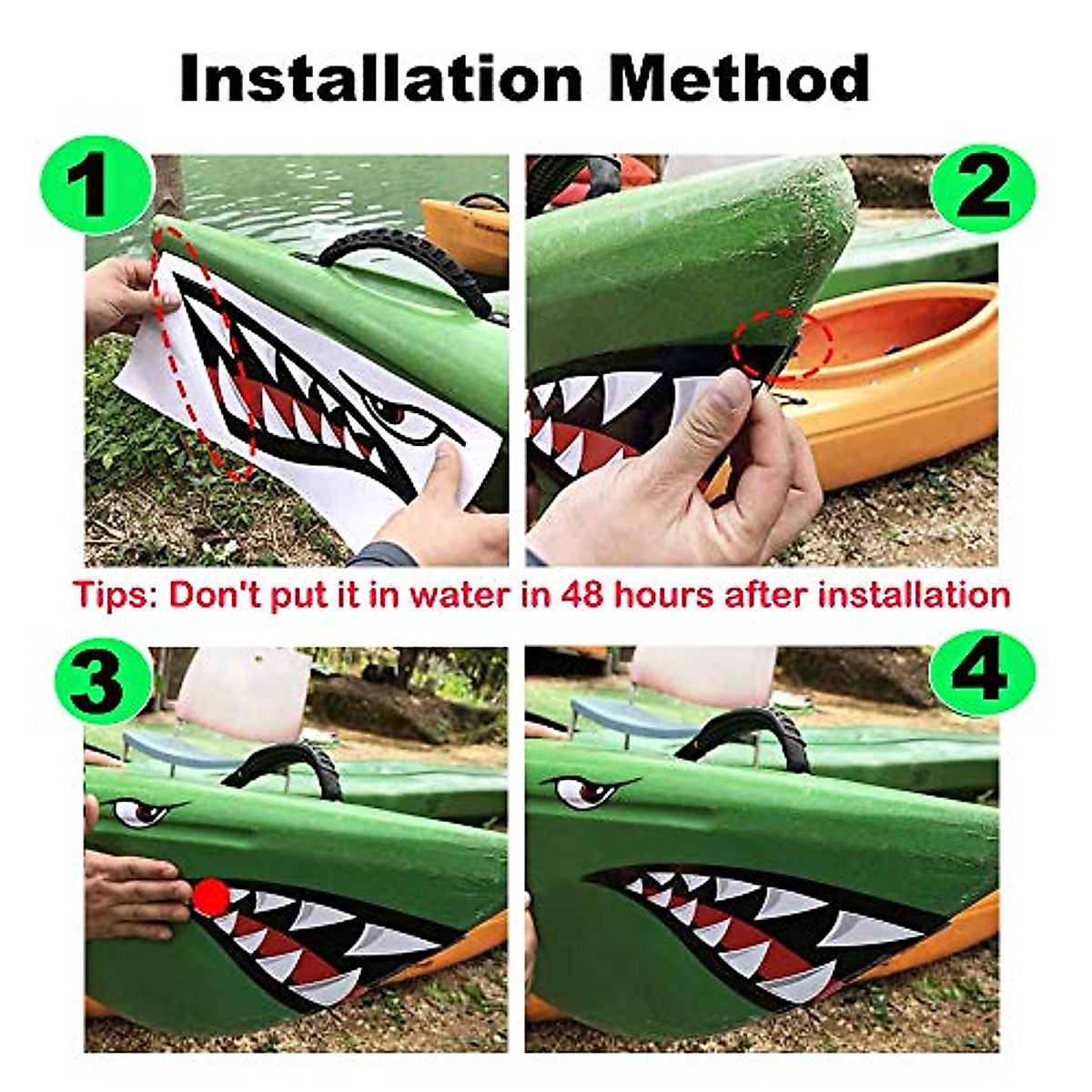 Installation Method

1

2

Tips: Don't put it in water in 48 hours after installation

3

4