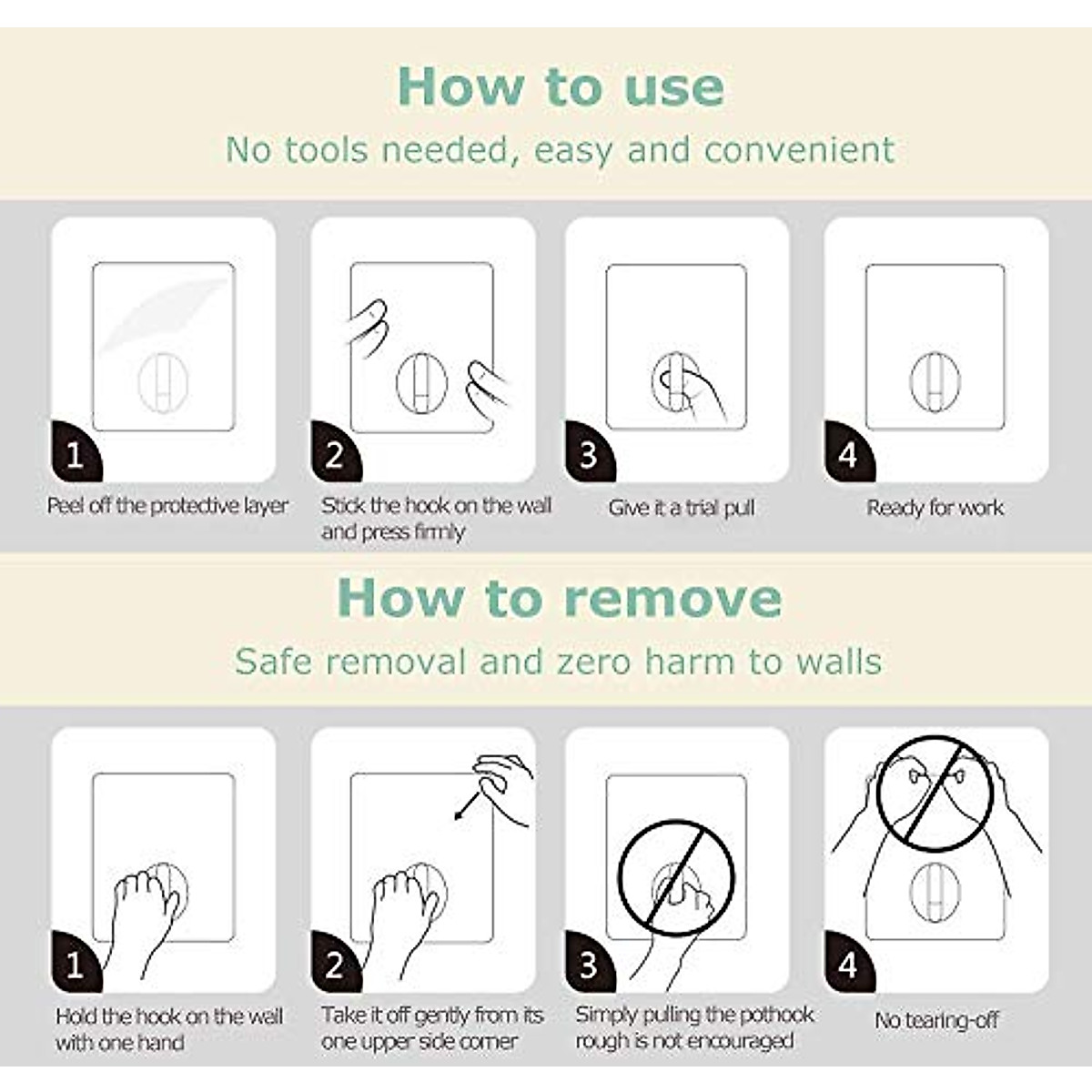 How to use

No tools needed, easy and convenient

1
Peel off the protective layer

2
Stick the hook on the wall and press firmly

3
Give it a trial pull

4
Ready for work

How to remove

Safe removal and zero harm to walls

1
Hold the hook on the wall with one hand

2
Take it off gently from its one upper side corner

3
Simply pulling the pothook rough is not encouraged

4
No tearing-off