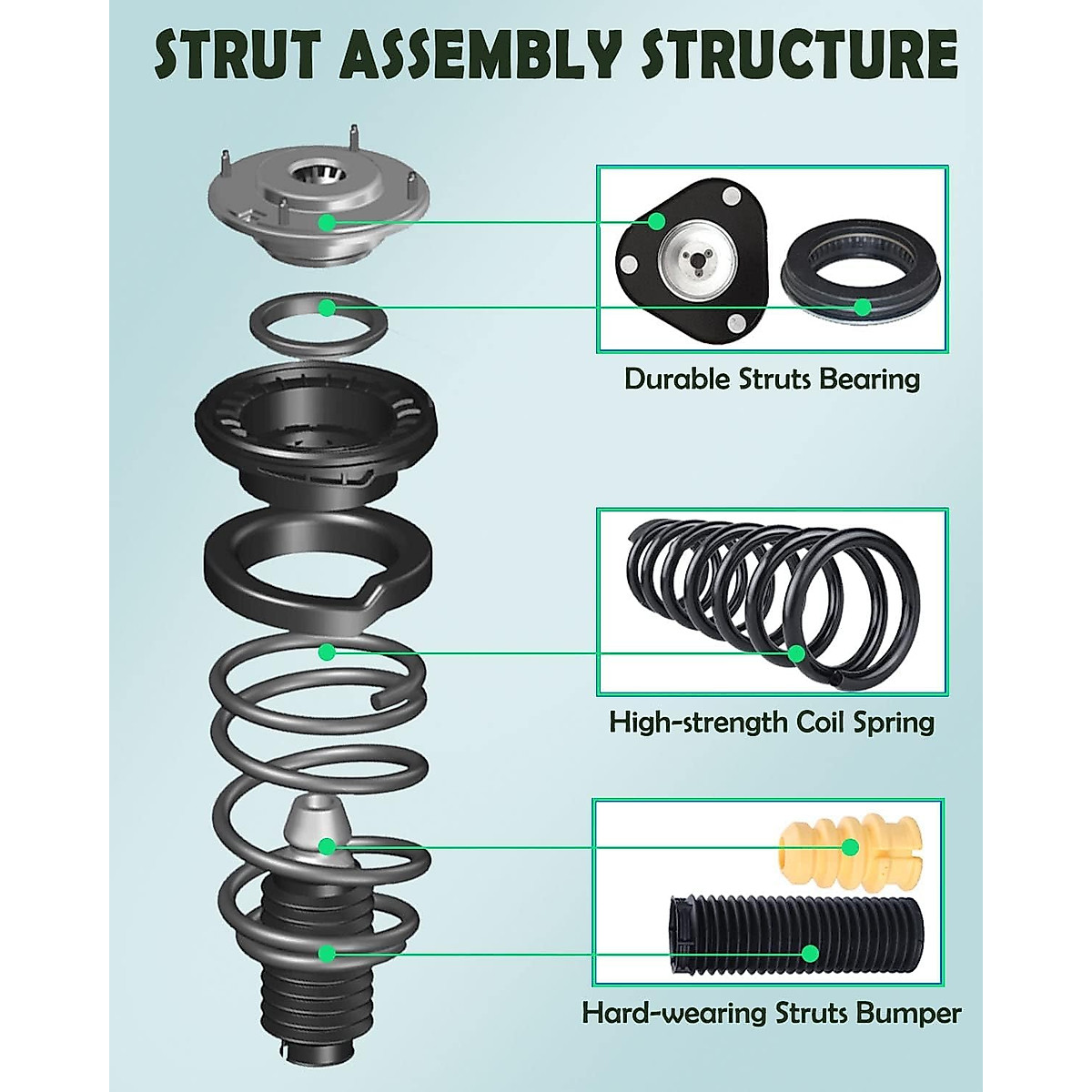 STRUT ASSEMBLY STRUCTURE

Durable Struts Bearing

High-strength Coil Spring

Hard-wearing Struts Bumper