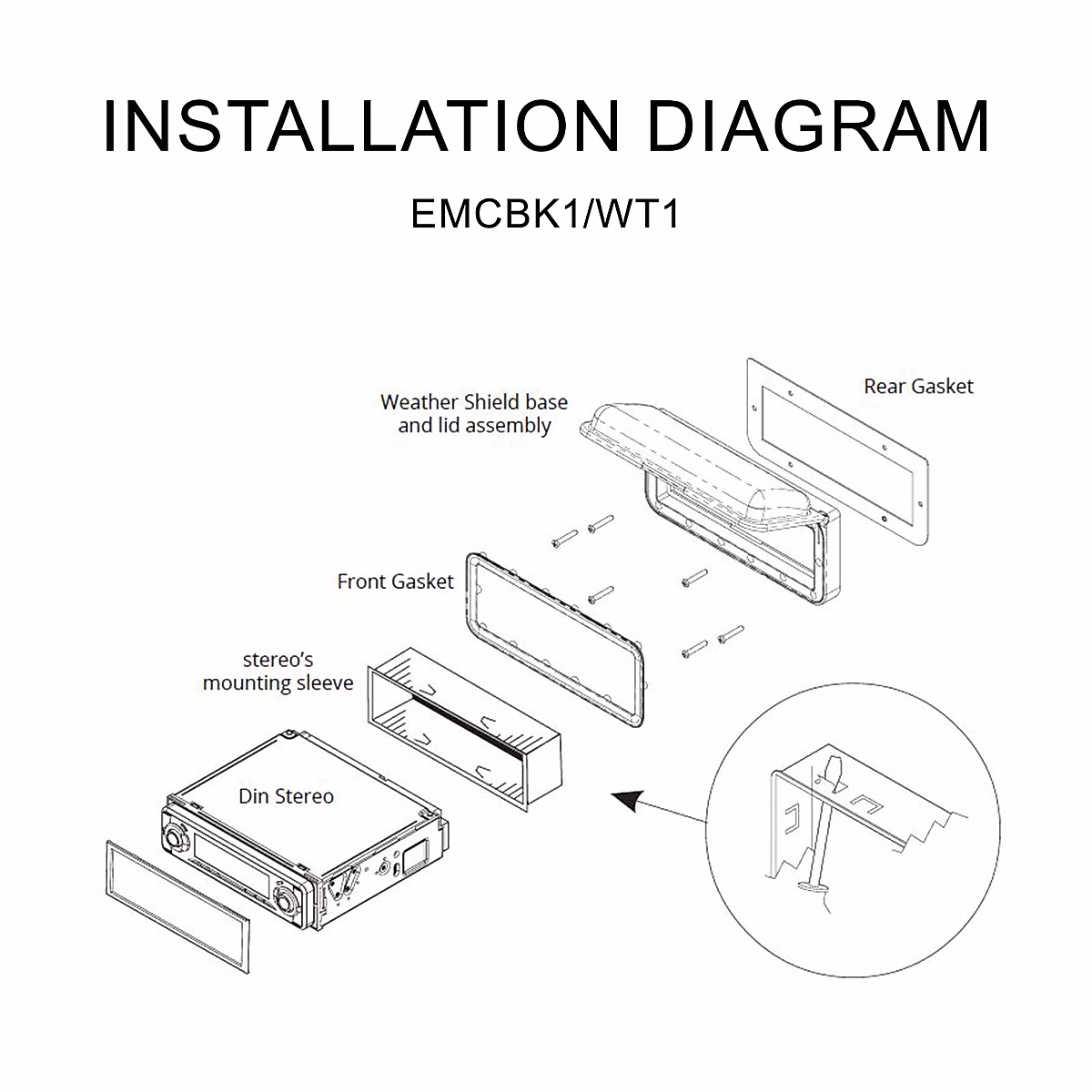 INSTALLATION DIAGRAM

EMCBK1/WT1

Weather Shield base and lid assembly

Rear Gasket

Front Gasket

stereo's mounting sleeve

Din Stereo