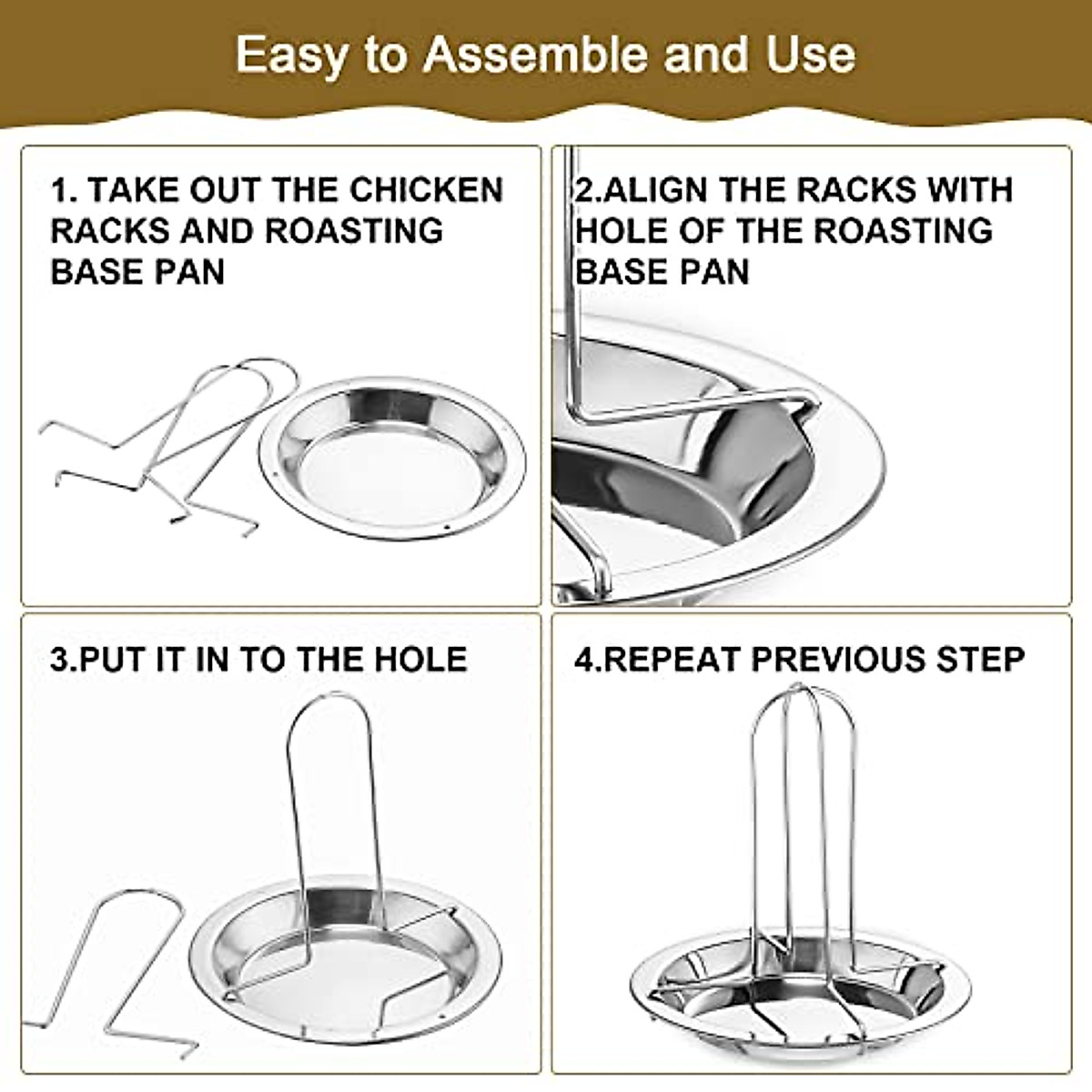 Easy to Assemble and Use

1. TAKE OUT THE CHICKEN RACKS AND ROASTING BASE PAN

2.ALIGN THE RACKS WITH HOLE OF THE ROASTING BASE PAN

3.PUT IT IN TO THE HOLE

4.REPEAT PREVIOUS STEP