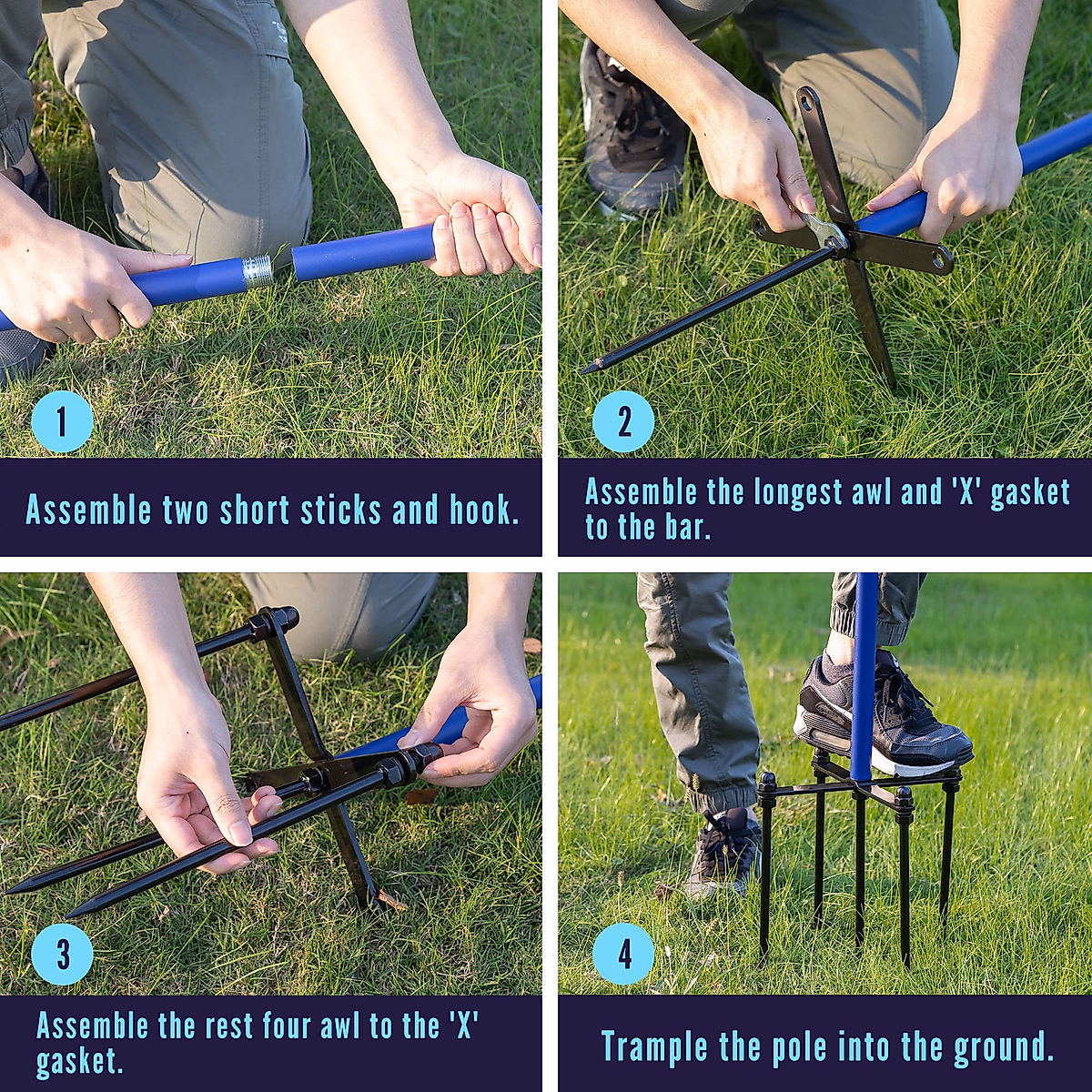 1

Assemble two short sticks and hook.

2

Assemble the longest awl and 'X' gasket to the bar.

3

Assemble the rest four awl to the 'X' gasket.

4

Trample the pole into the ground.