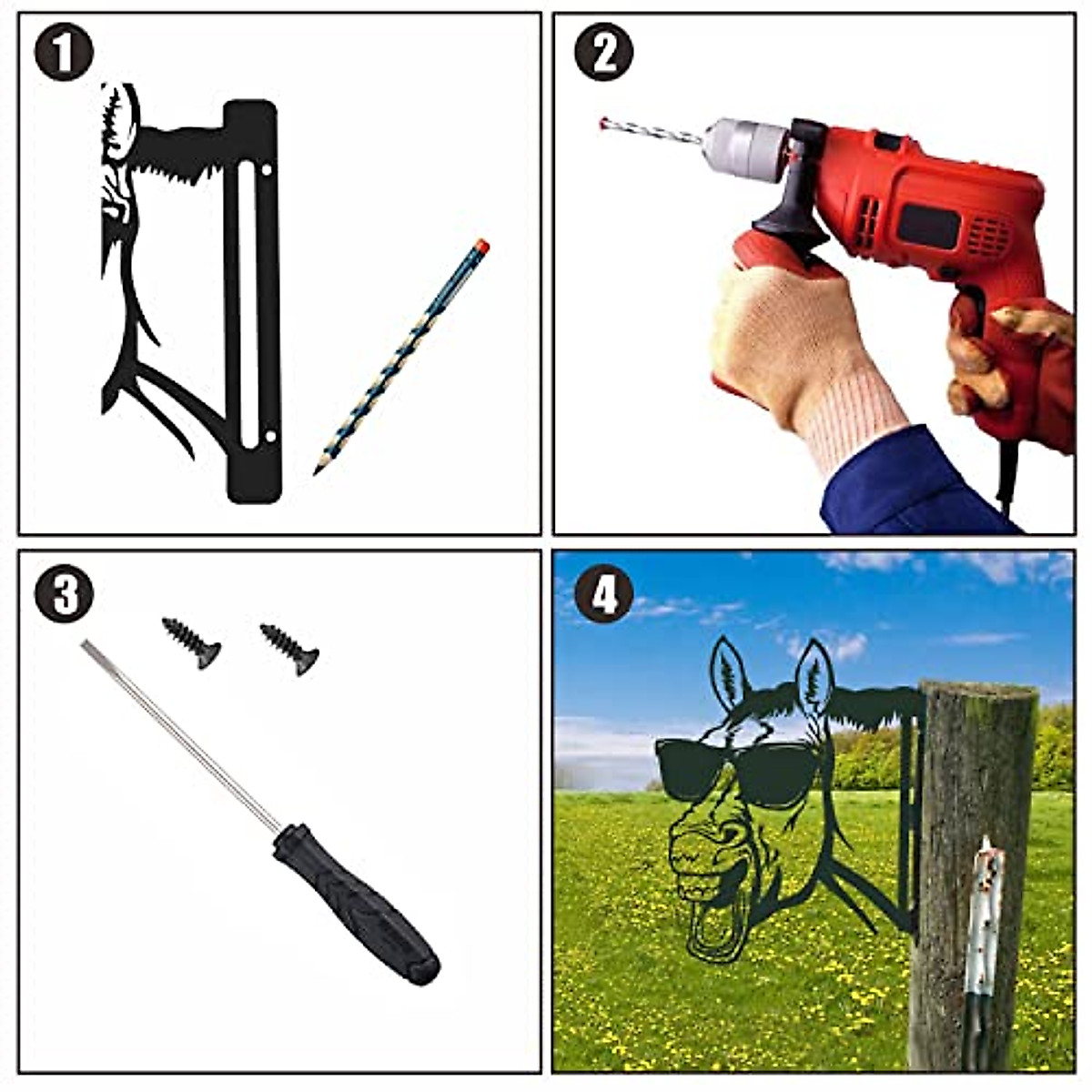 1
2
3
4